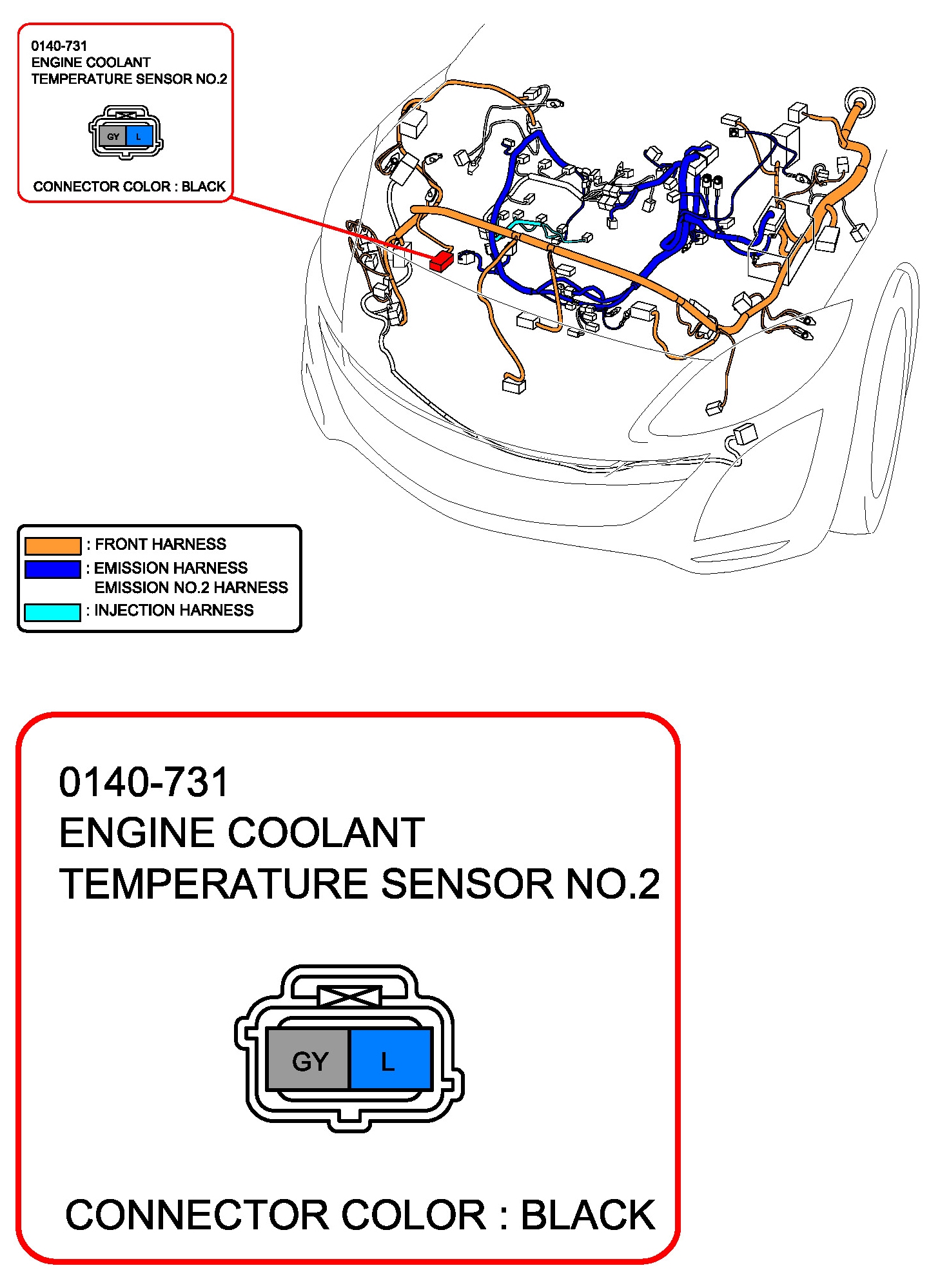 0140-731
ENGINE COOLANT
TEMPERATURE SENSOR NO.2

GY L

CONNECTOR COLOR : BLACK

: FRONT HARNESS
: EMISSION HARNESS
EMISSION NO.2 HARNESS
: INJECTION HARNESS

0140-731
ENGINE COOLANT
TEMPERATURE SENSOR NO.2

GY L

CONNECTOR COLOR : BLACK