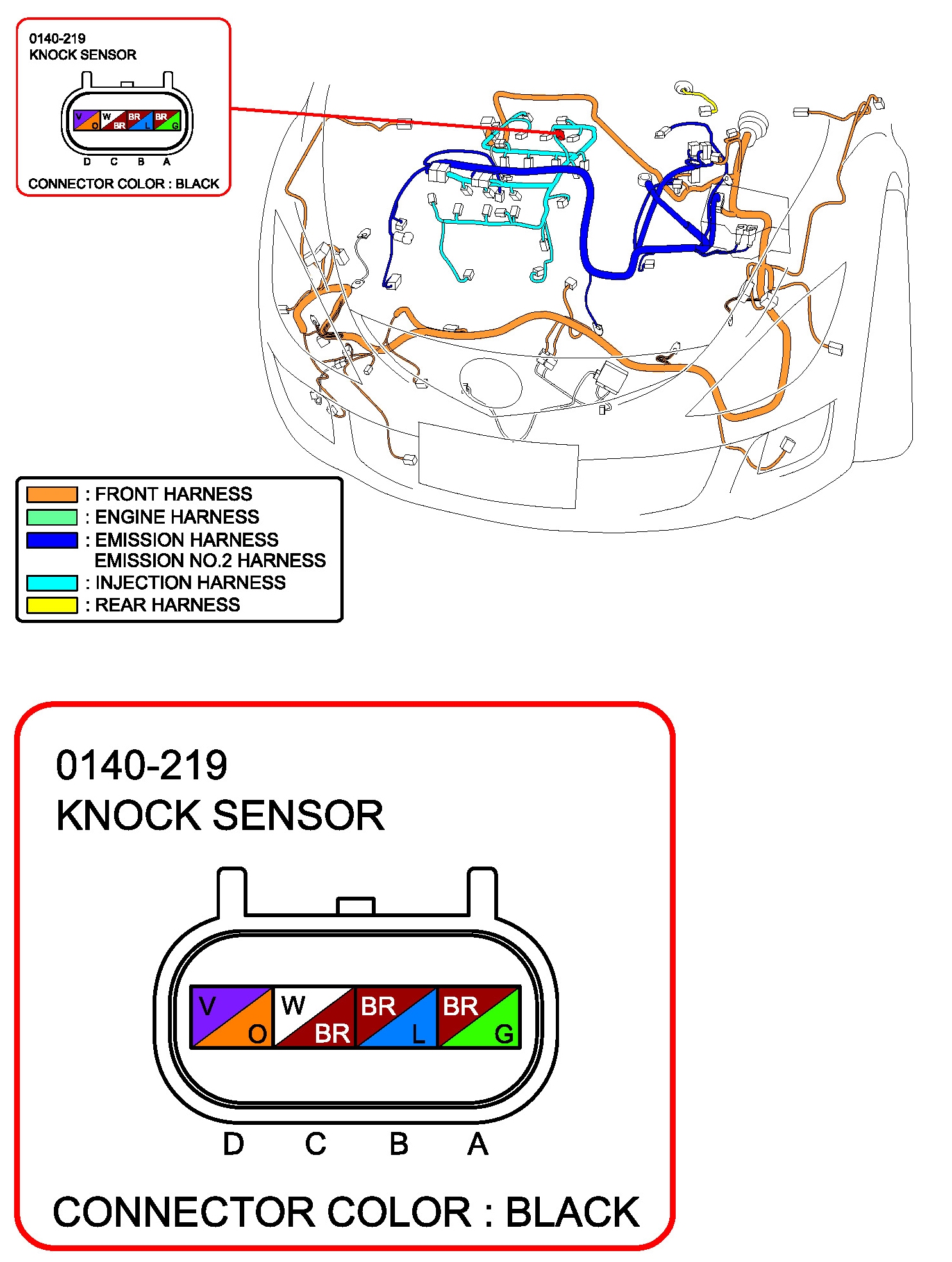 0140-219
KNOCK SENSOR

V O W BR BR L BR G

D C B A

CONNECTOR COLOR : BLACK

: FRONT HARNESS
: ENGINE HARNESS
: EMISSION HARNESS
EMISSION NO.2 HARNESS
: INJECTION HARNESS
: REAR HARNESS

0140-219
KNOCK SENSOR

V O W BR BR L BR G

D C B A

CONNECTOR COLOR : BLACK