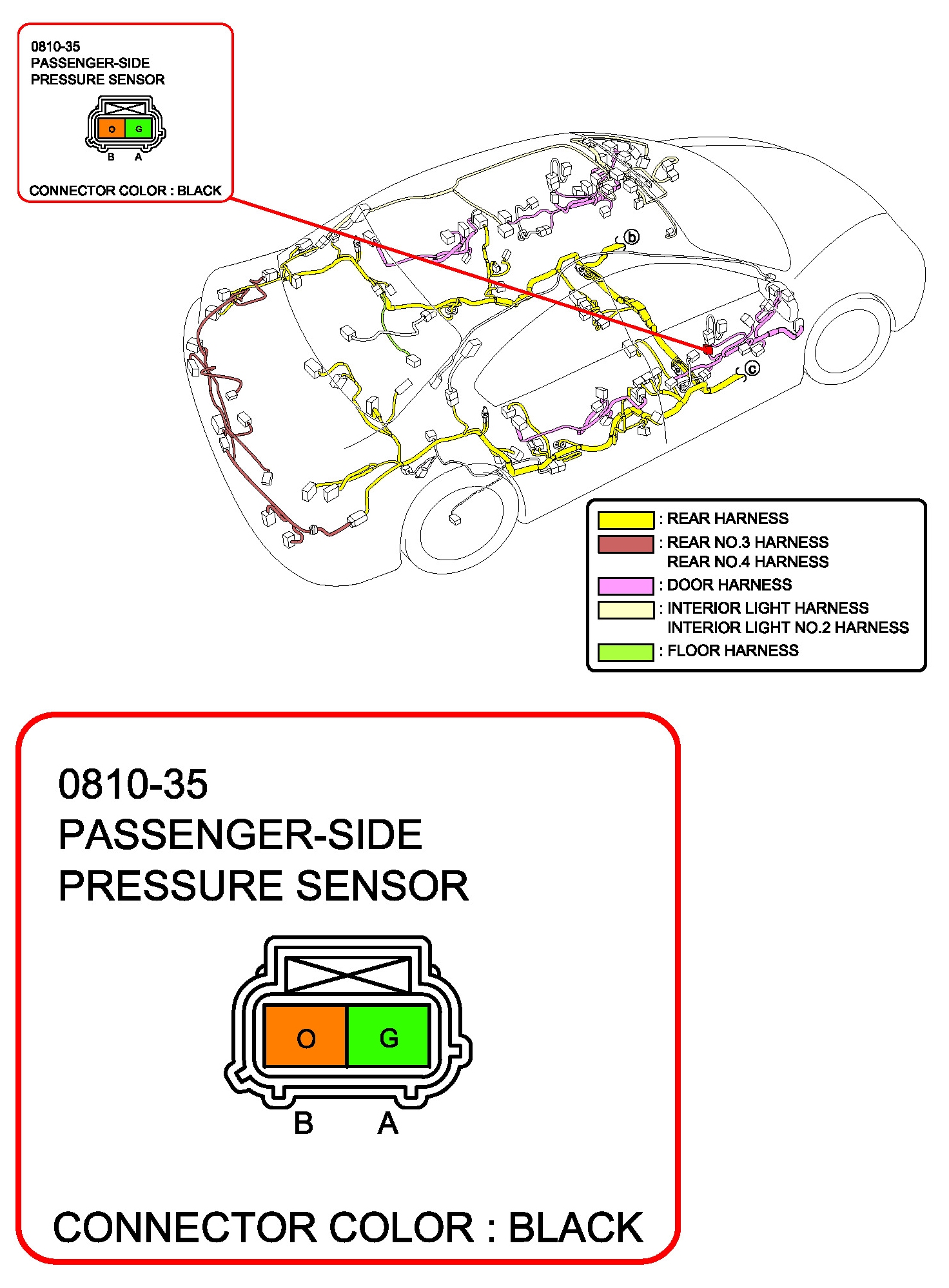 0810-35
PASSENGER-SIDE
PRESSURE SENSOR

O G
B A

CONNECTOR COLOR : BLACK

b

c

: REAR HARNESS
: REAR NO.3 HARNESS
REAR NO.4 HARNESS
: DOOR HARNESS
: INTERIOR LIGHT HARNESS
INTERIOR LIGHT NO.2 HARNESS
: FLOOR HARNESS

0810-35
PASSENGER-SIDE
PRESSURE SENSOR

O G
B A

CONNECTOR COLOR : BLACK