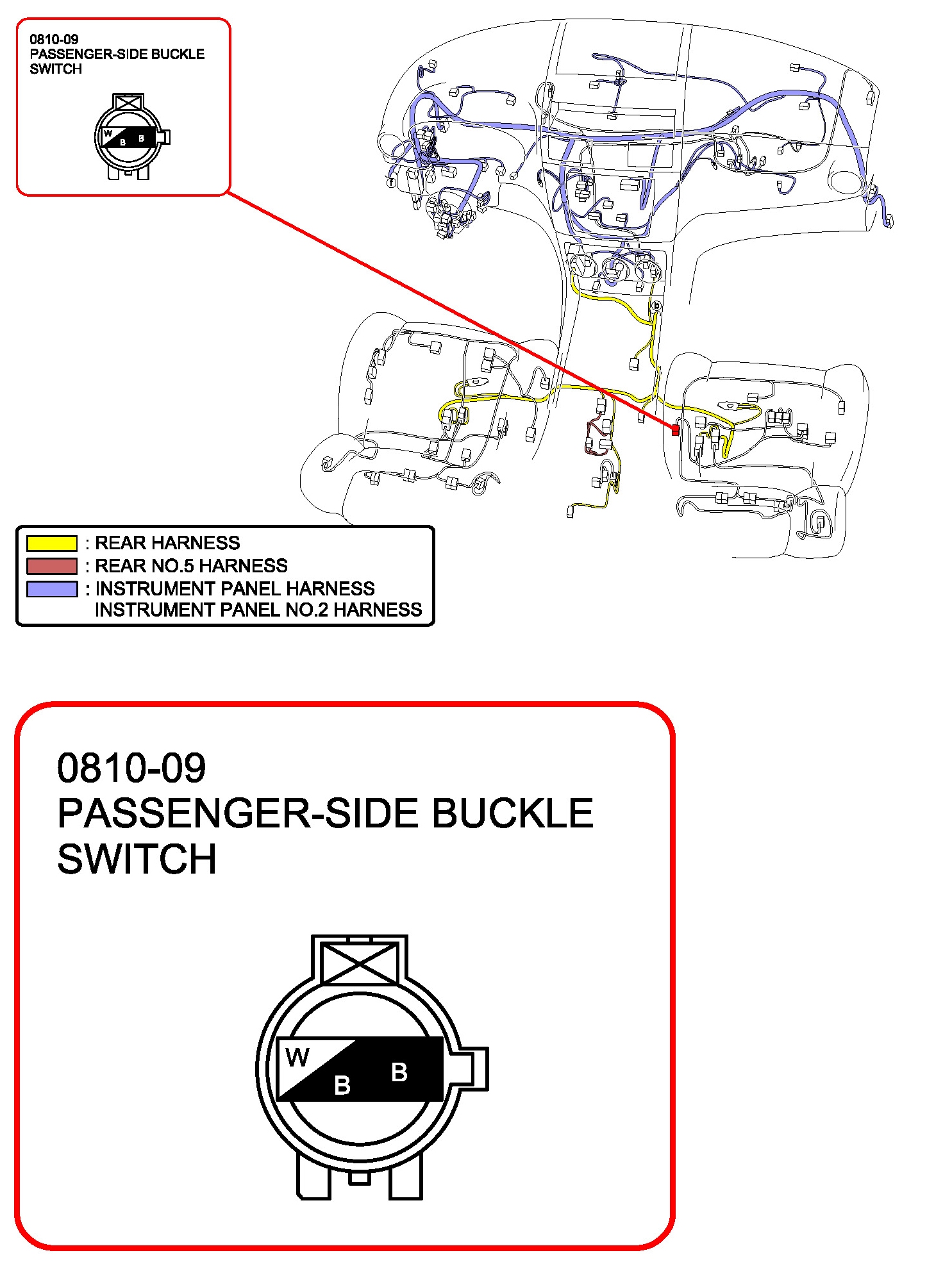 0810-09
PASSENGER-SIDE BUCKLE SWITCH

W B B

f

b

: REAR HARNESS
: REAR NO.5 HARNESS
: INSTRUMENT PANEL HARNESS
INSTRUMENT PANEL NO.2 HARNESS

0810-09
PASSENGER-SIDE BUCKLE SWITCH

W B B