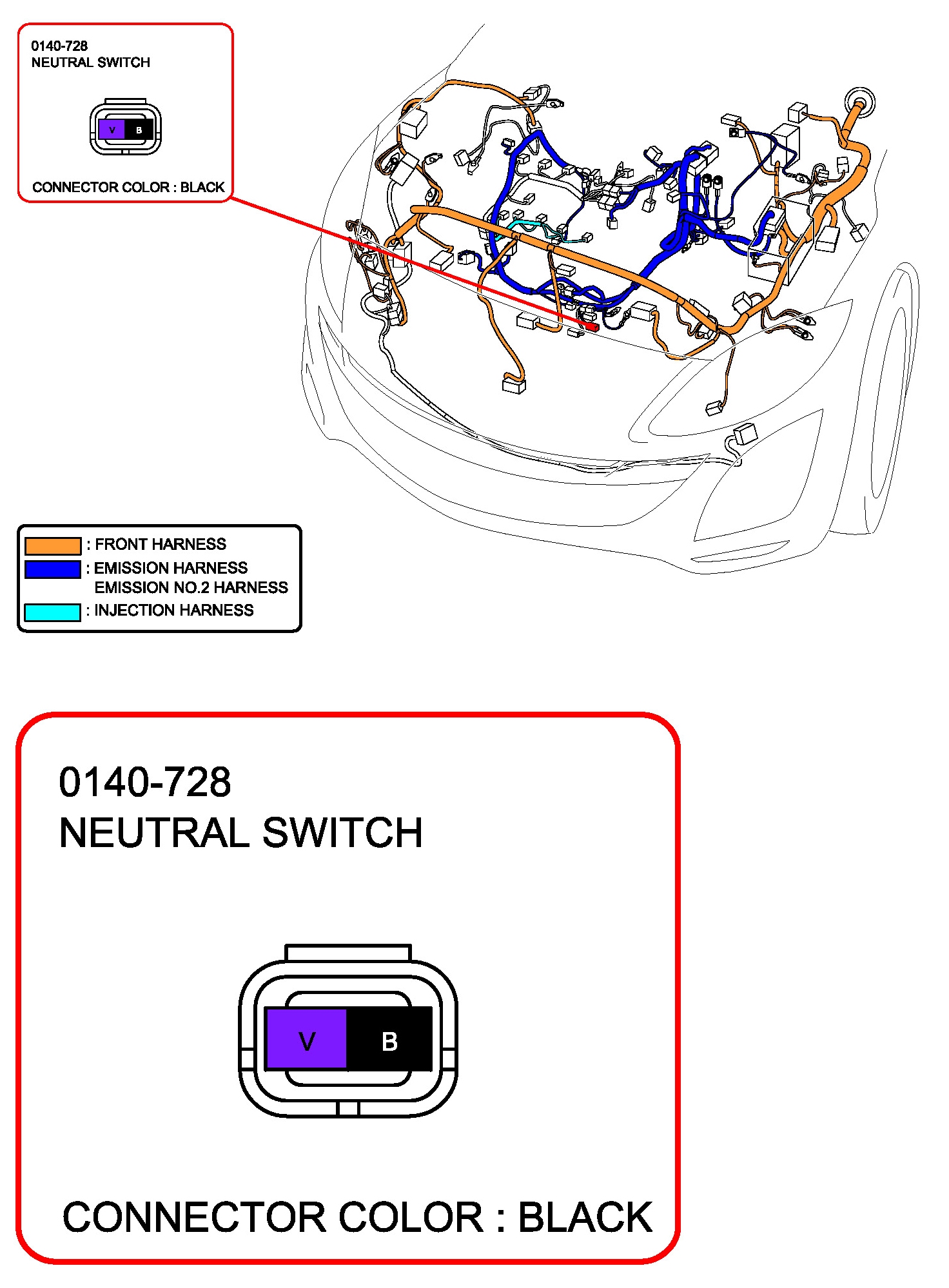 0140-728
NEUTRAL SWITCH

V B

CONNECTOR COLOR : BLACK

: FRONT HARNESS
: EMISSION HARNESS
EMISSION NO.2 HARNESS
: INJECTION HARNESS

0140-728
NEUTRAL SWITCH

V B

CONNECTOR COLOR : BLACK