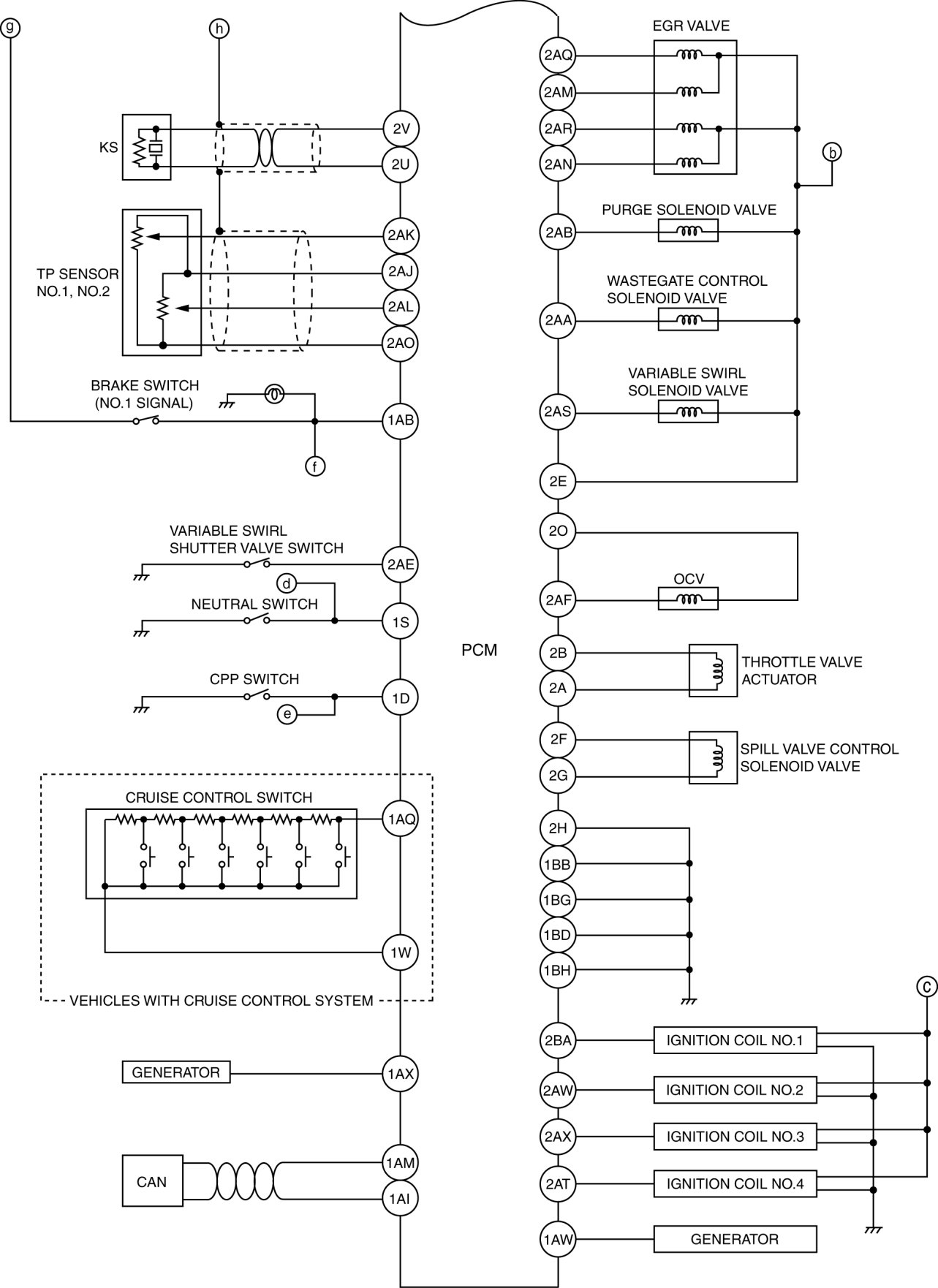 g

h

KS

2V

2U

TP SENSOR
NO.1, NO.2

2AK

2AJ

2AL

2AO

BRAKE SWITCH
(NO.1 SIGNAL)

1AB

f

VARIABLE SWIRL
SHUTTER VALVE SWITCH

2AE

d

NEUTRAL SWITCH

1S

CPP SWITCH

1D

e

CRUISE CONTROL SWITCH

1AQ

1W

VEHICLES WITH CRUISE CONTROL SYSTEM

GENERATOR

1AX

CAN

1AM

1AI

PCM

EGR VALVE

2AQ

2AM

2AR

2AN

b

PURGE SOLENOID VALVE

2AB

WASTEGATE CONTROL
SOLENOID VALVE

2AA

VARIABLE SWIRL
SOLENOID VALVE

2AS

2E

2O

OCV

2AF

2B

2A

THROTTLE VALVE
ACTUATOR

2F

2G

SPILL VALVE CONTROL
SOLENOID VALVE

2H

1BB

1BG

1BD

1BH

c

2BA

IGNITION COIL NO.1

2AW

IGNITION COIL NO.2

2AX

IGNITION COIL NO.3

2AT

IGNITION COIL NO.4

1AW

GENERATOR