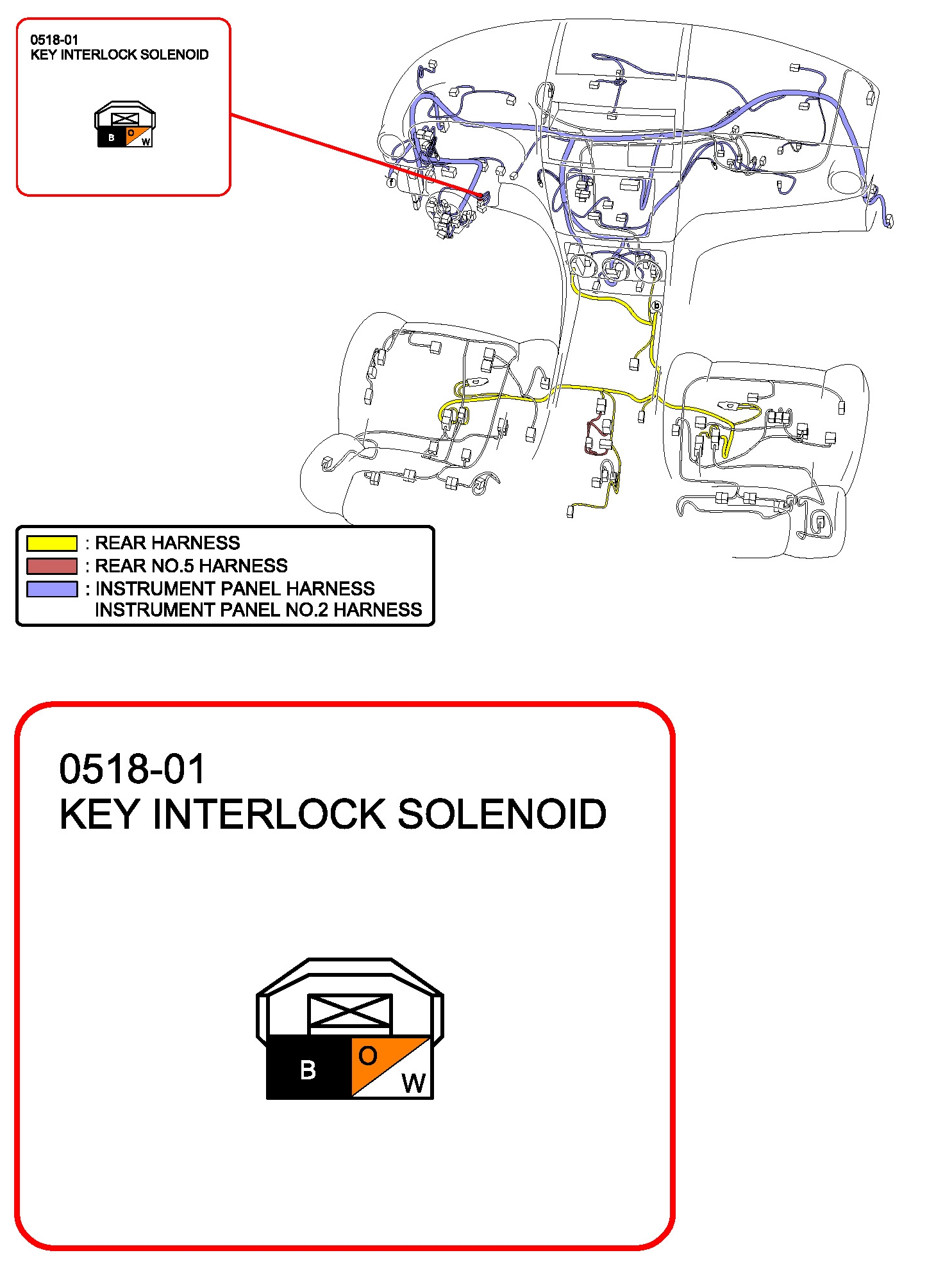 0518-01
KEY INTERLOCK SOLENOID

B O W

f

b

: REAR HARNESS
: REAR NO.5 HARNESS
: INSTRUMENT PANEL HARNESS
INSTRUMENT PANEL NO.2 HARNESS

0518-01
KEY INTERLOCK SOLENOID

B O W