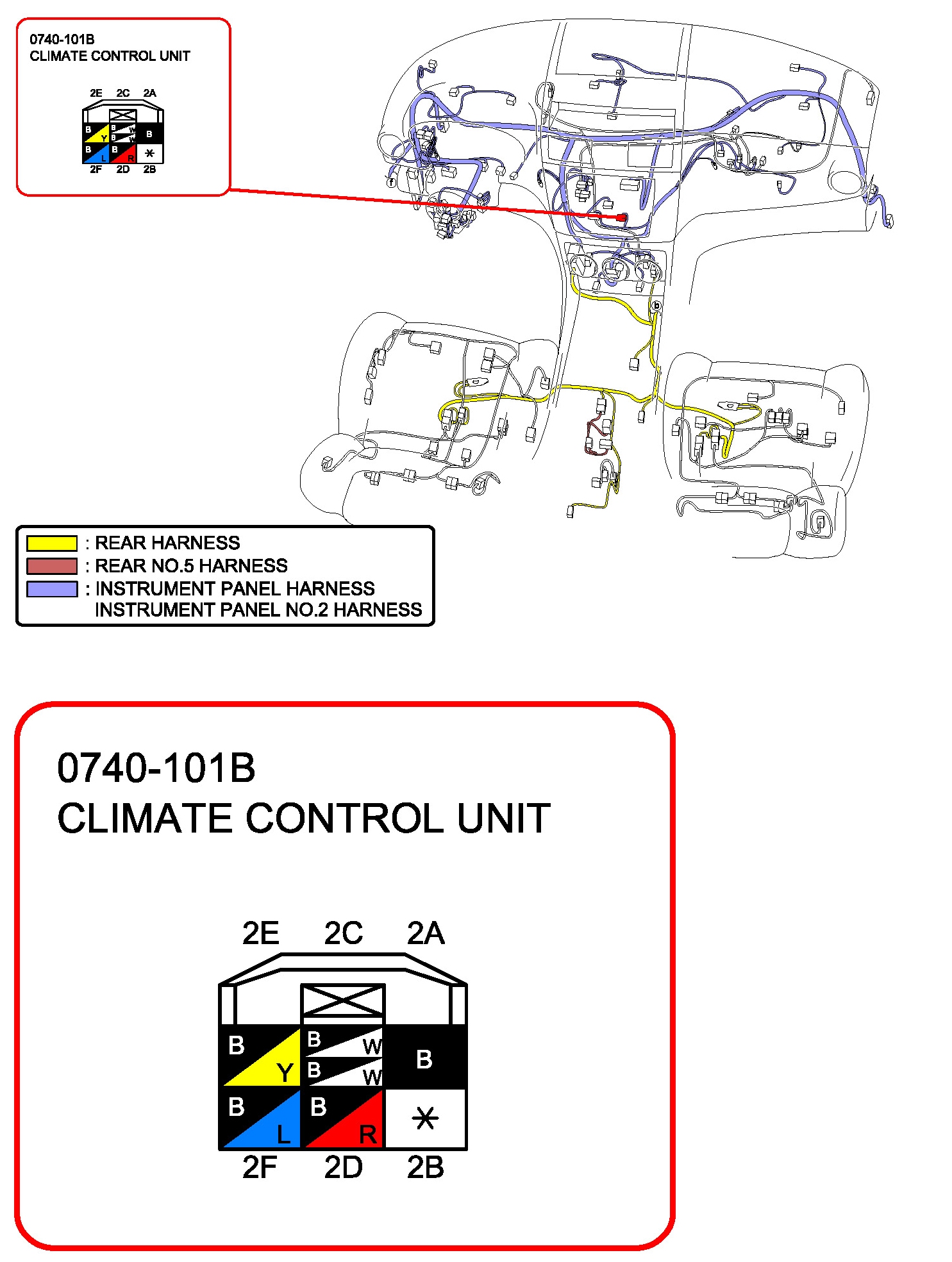 0740-101B
CLIMATE CONTROL UNIT

2E 2C 2A
B Y B W B W B
B L B R *
2F 2D 2B

f
b

: REAR HARNESS
: REAR NO.5 HARNESS
: INSTRUMENT PANEL HARNESS
INSTRUMENT PANEL NO.2 HARNESS

0740-101B
CLIMATE CONTROL UNIT

2E 2C 2A
B Y B W B W B
B L B R *
2F 2D 2B