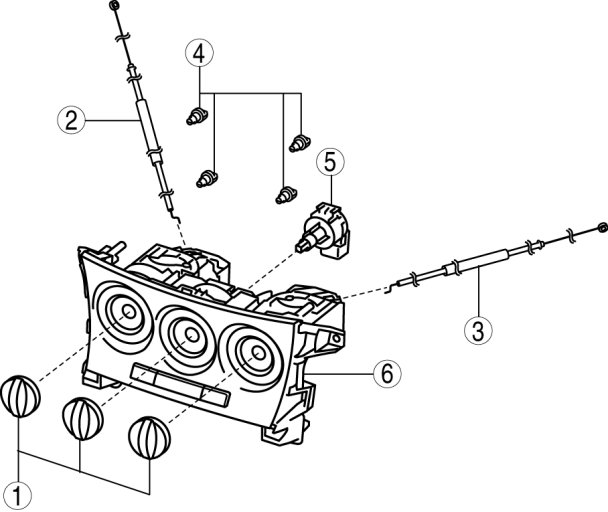 4
2
5
3
6
1