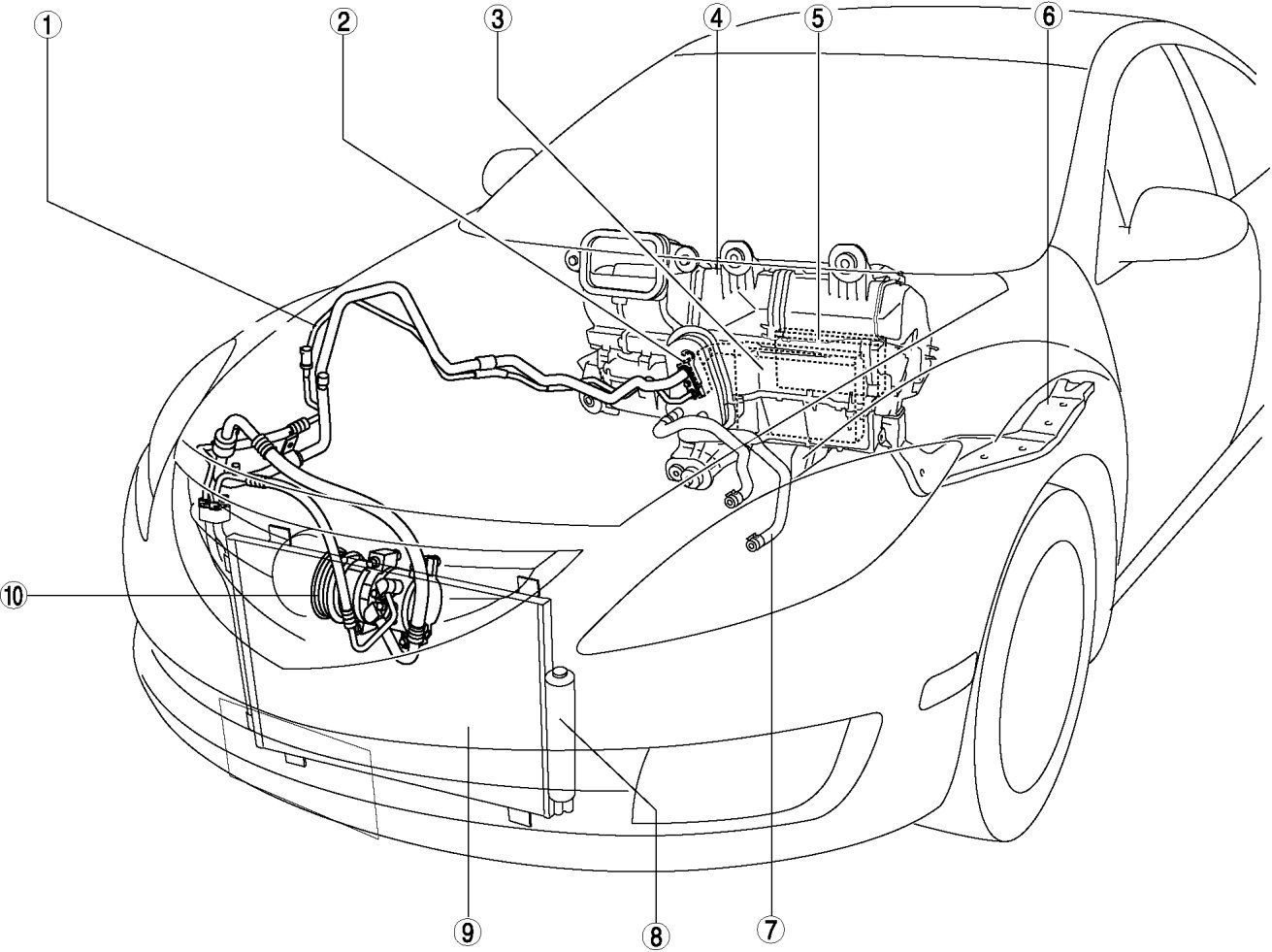 1
2
3
4
5
6
10
9
8
7