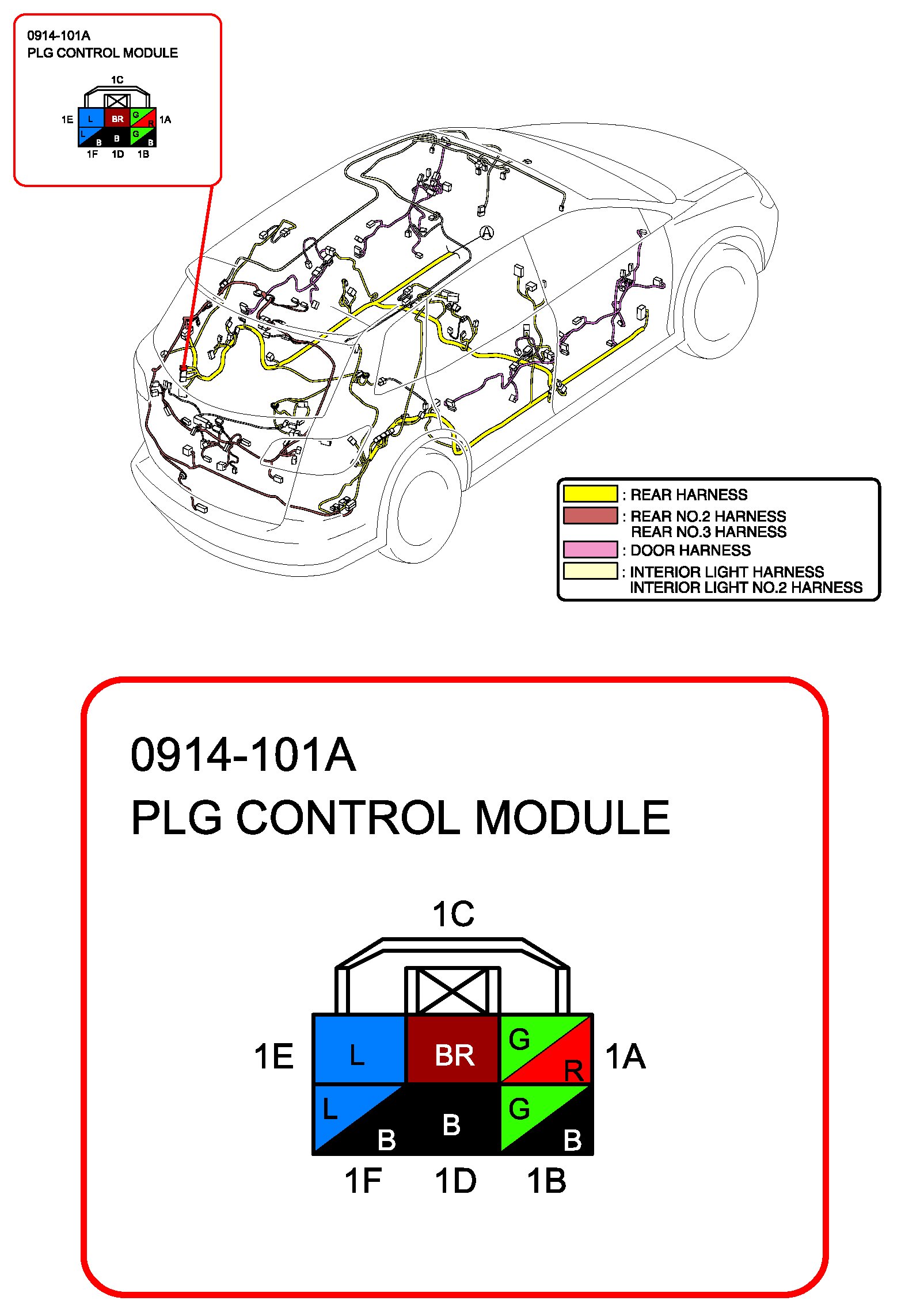 0914-101A
PLG CONTROL MODULE

1C
1E L BR G R 1A
L B B G B
1F 1D 1B

A

: REAR HARNESS
: REAR NO.2 HARNESS
REAR NO.3 HARNESS
: DOOR HARNESS
: INTERIOR LIGHT HARNESS
INTERIOR LIGHT NO.2 HARNESS

0914-101A
PLG CONTROL MODULE

1C
1E L BR G R 1A
L B B G B
1F 1D 1B