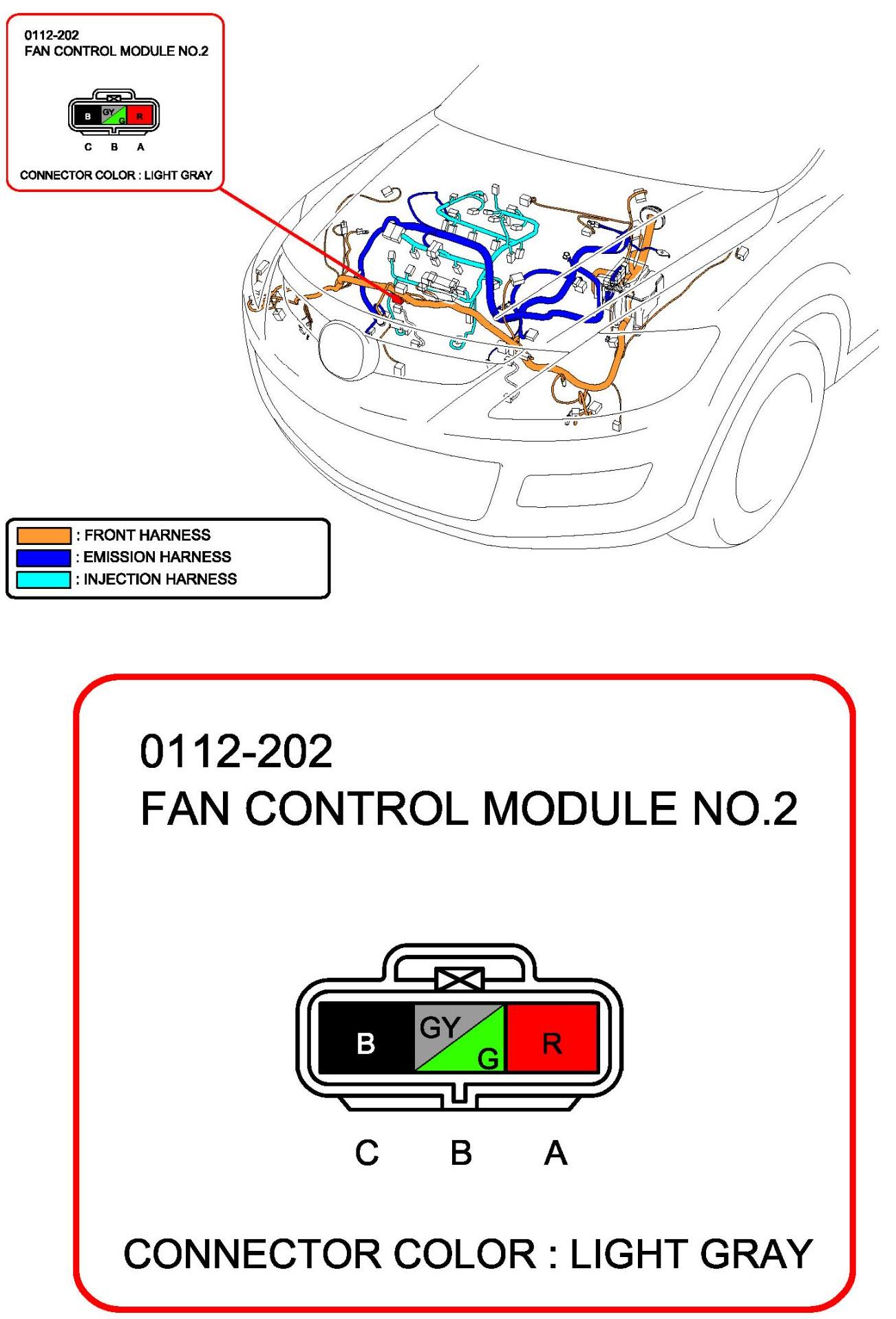 0112-202
FAN CONTROL MODULE NO.2

B GY G R

C B A

CONNECTOR COLOR : LIGHT GRAY

: FRONT HARNESS
: EMISSION HARNESS
: INJECTION HARNESS

0112-202
FAN CONTROL MODULE NO.2

B GY G R

C B A

CONNECTOR COLOR : LIGHT GRAY