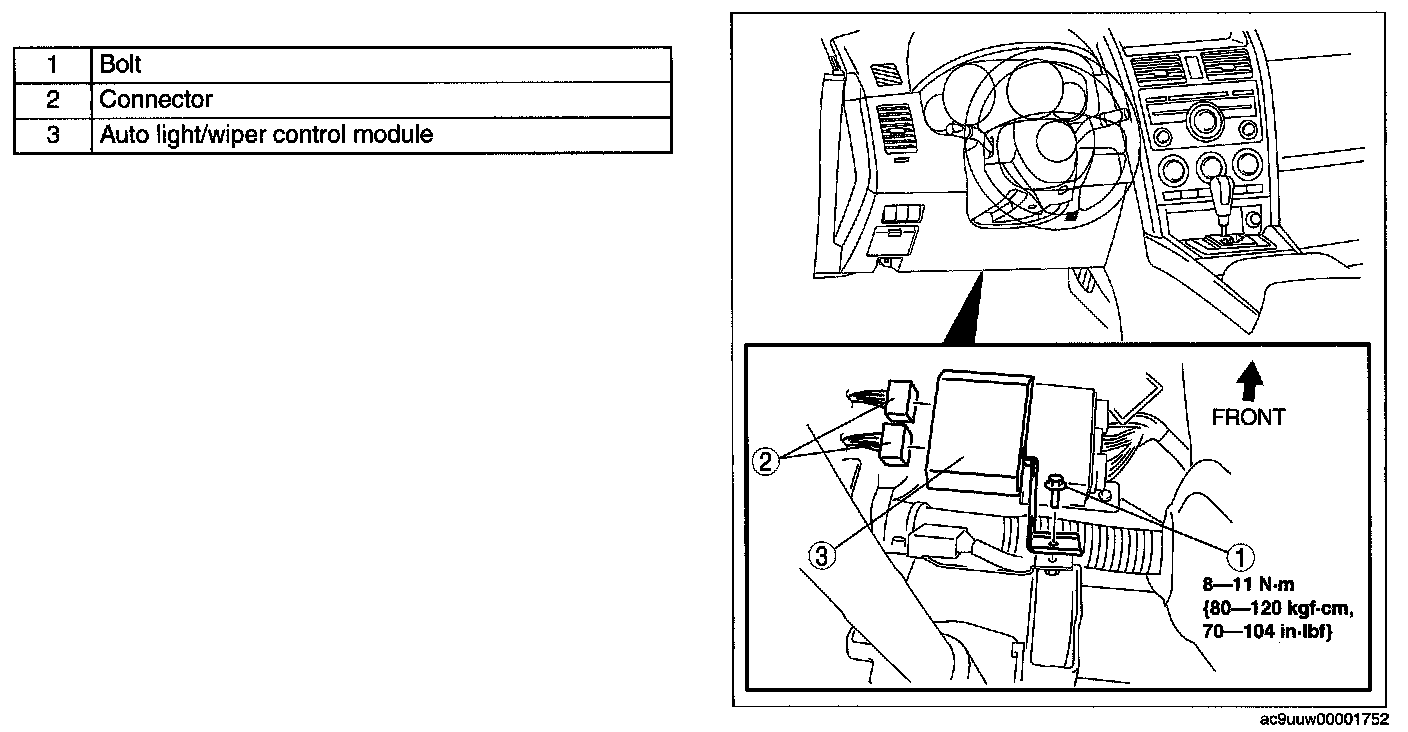 | 1 | Bolt |
|---|---|
| 2 | Connector |
| 3 | Auto light/wiper control module |

FRONT

2

3

1

8—11 N·m
{80—120 kgf·cm,
70—104 in·lbf}

ac9uuw00001752