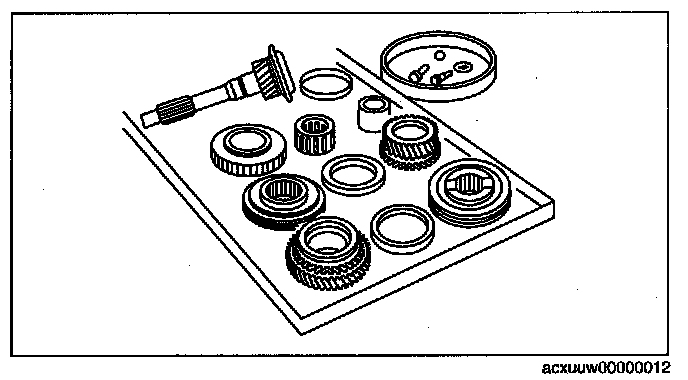 acxuuw00000012