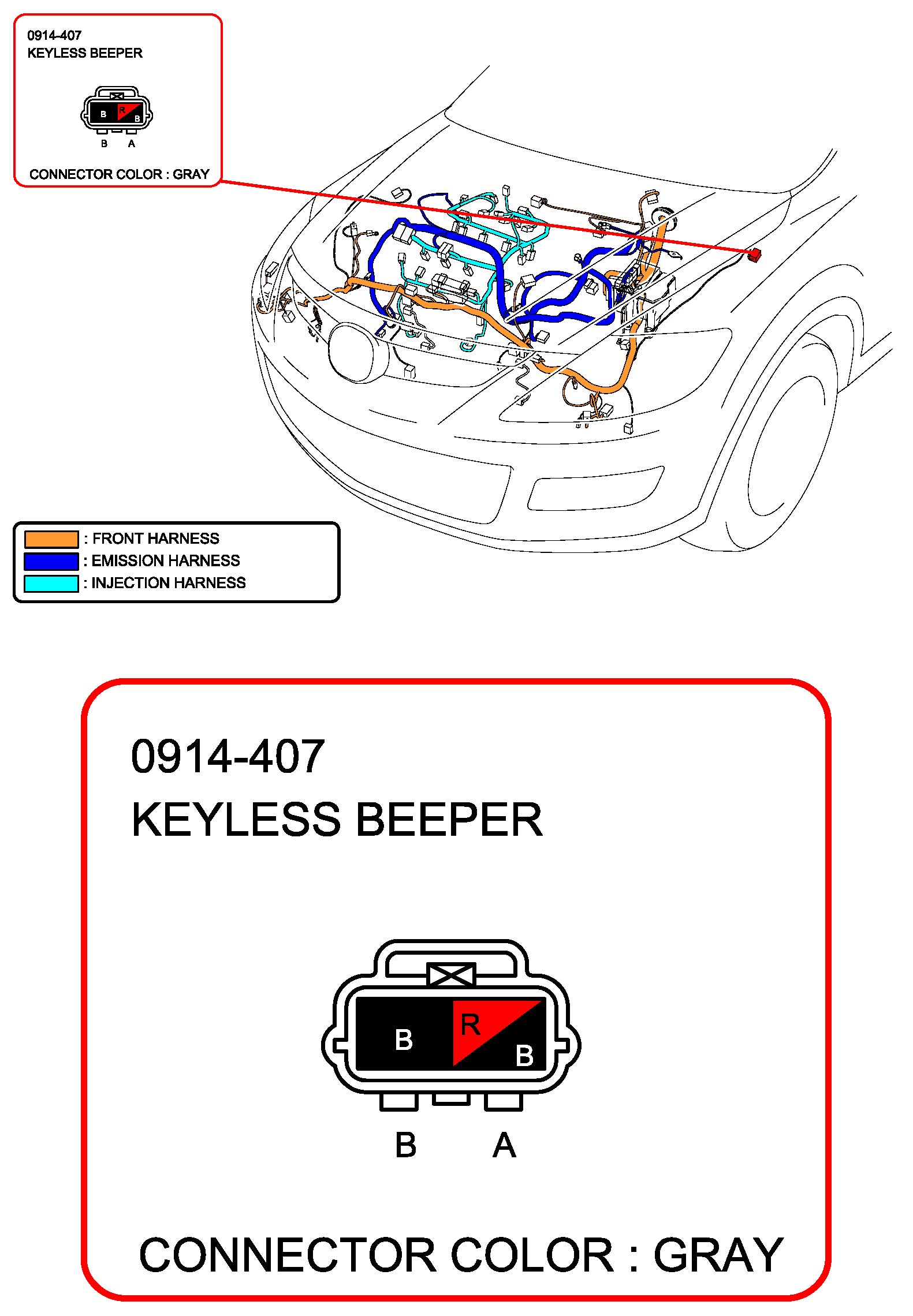 0914-407
KEYLESS BEEPER

B R B

B A

CONNECTOR COLOR : GRAY

: FRONT HARNESS
: EMISSION HARNESS
: INJECTION HARNESS

0914-407
KEYLESS BEEPER

B R B

B A

CONNECTOR COLOR : GRAY