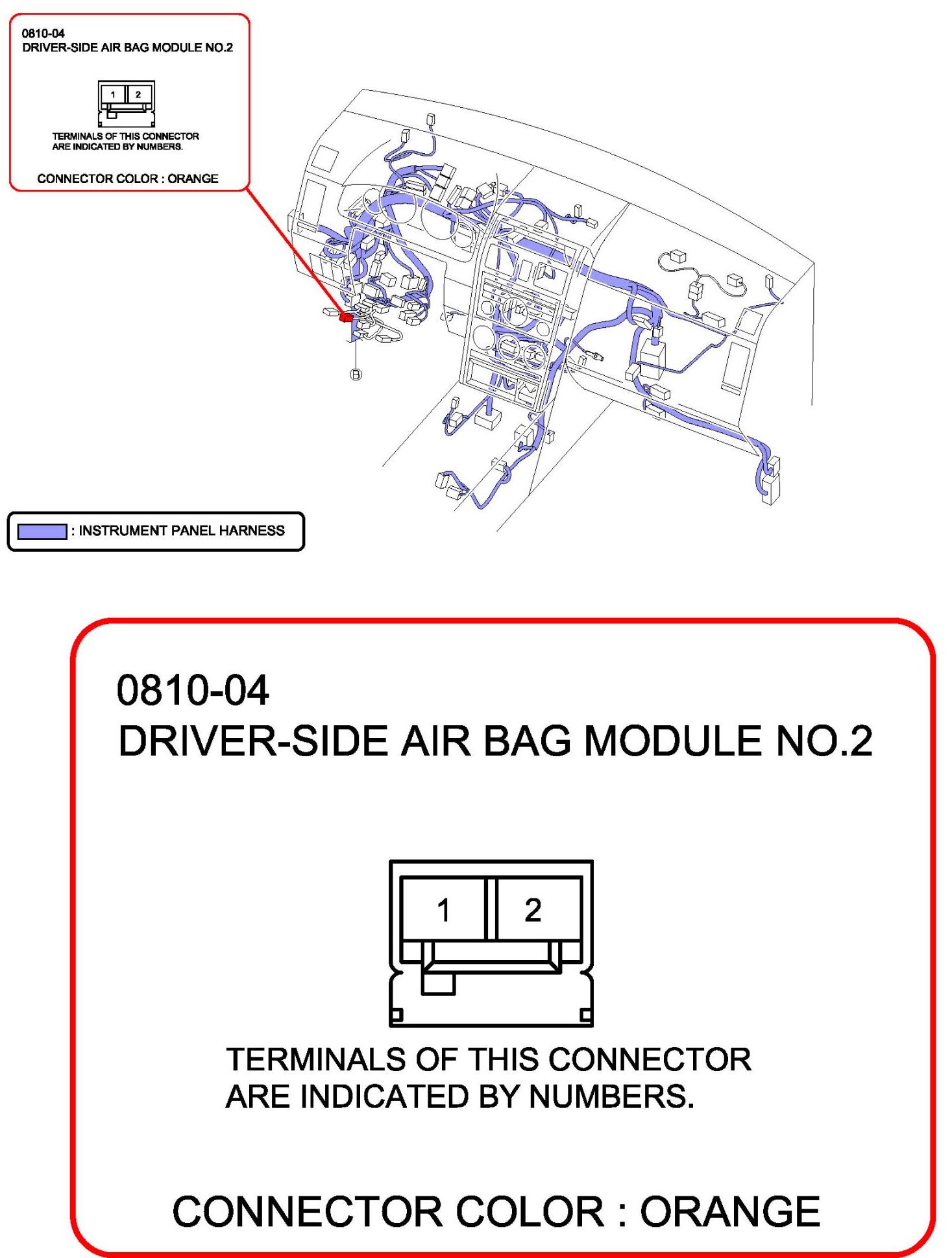 0810-04
DRIVER-SIDE AIR BAG MODULE NO.2

1 2

TERMINALS OF THIS CONNECTOR ARE INDICATED BY NUMBERS.

CONNECTOR COLOR : ORANGE

B

: INSTRUMENT PANEL HARNESS

0810-04
DRIVER-SIDE AIR BAG MODULE NO.2

1 2

TERMINALS OF THIS CONNECTOR ARE INDICATED BY NUMBERS.

CONNECTOR COLOR : ORANGE