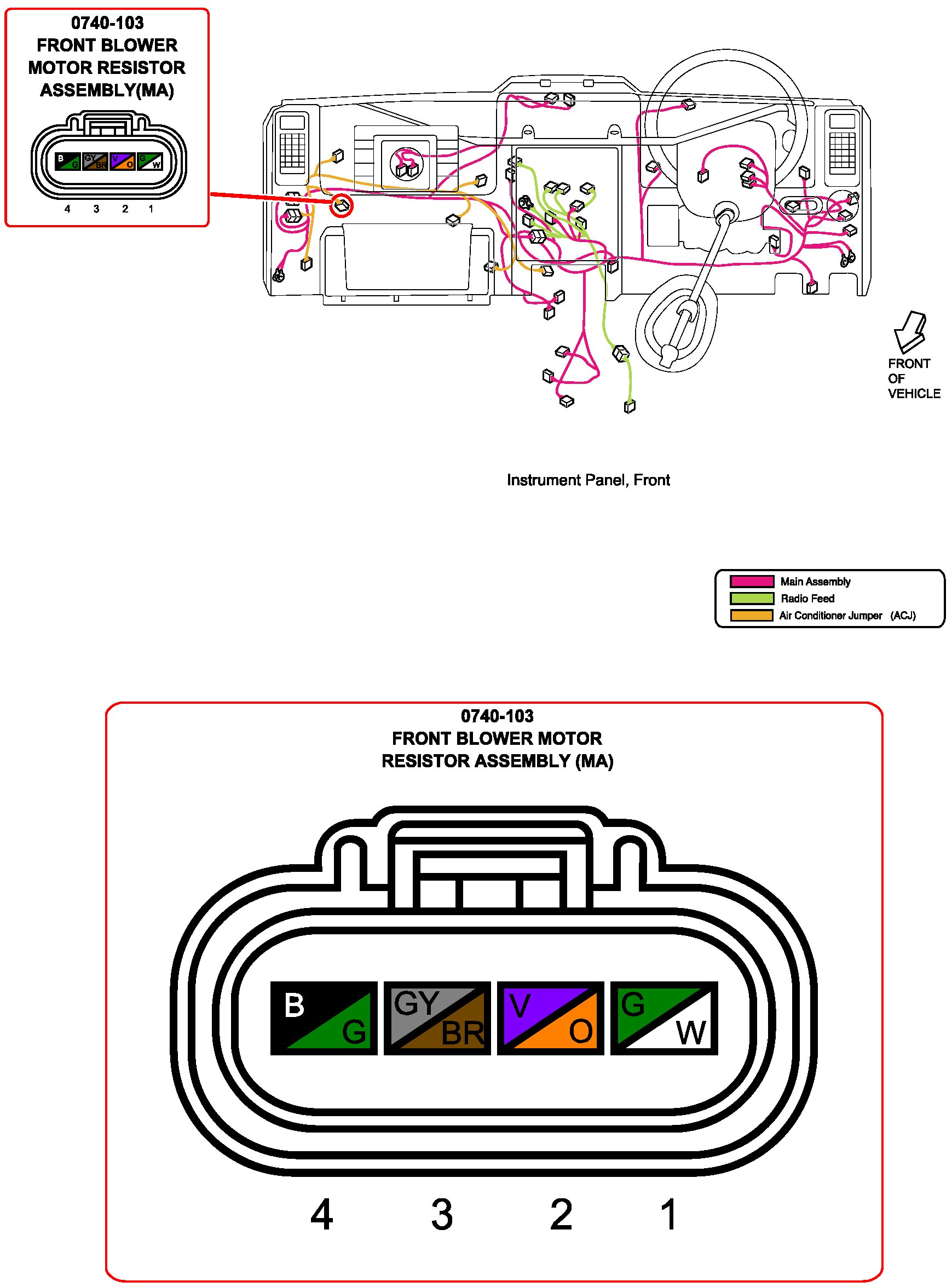 0740-103
FRONT BLOWER MOTOR RESISTOR ASSEMBLY(MA)

B G GY BR V O G W

4 3 2 1

FRONT OF VEHICLE

Instrument Panel, Front

Main Assembly
Radio Feed
Air Conditioner Jumper (ACJ)

0740-103
FRONT BLOWER MOTOR
RESISTOR ASSEMBLY (MA)

B G GY BR V O G W

4 3 2 1