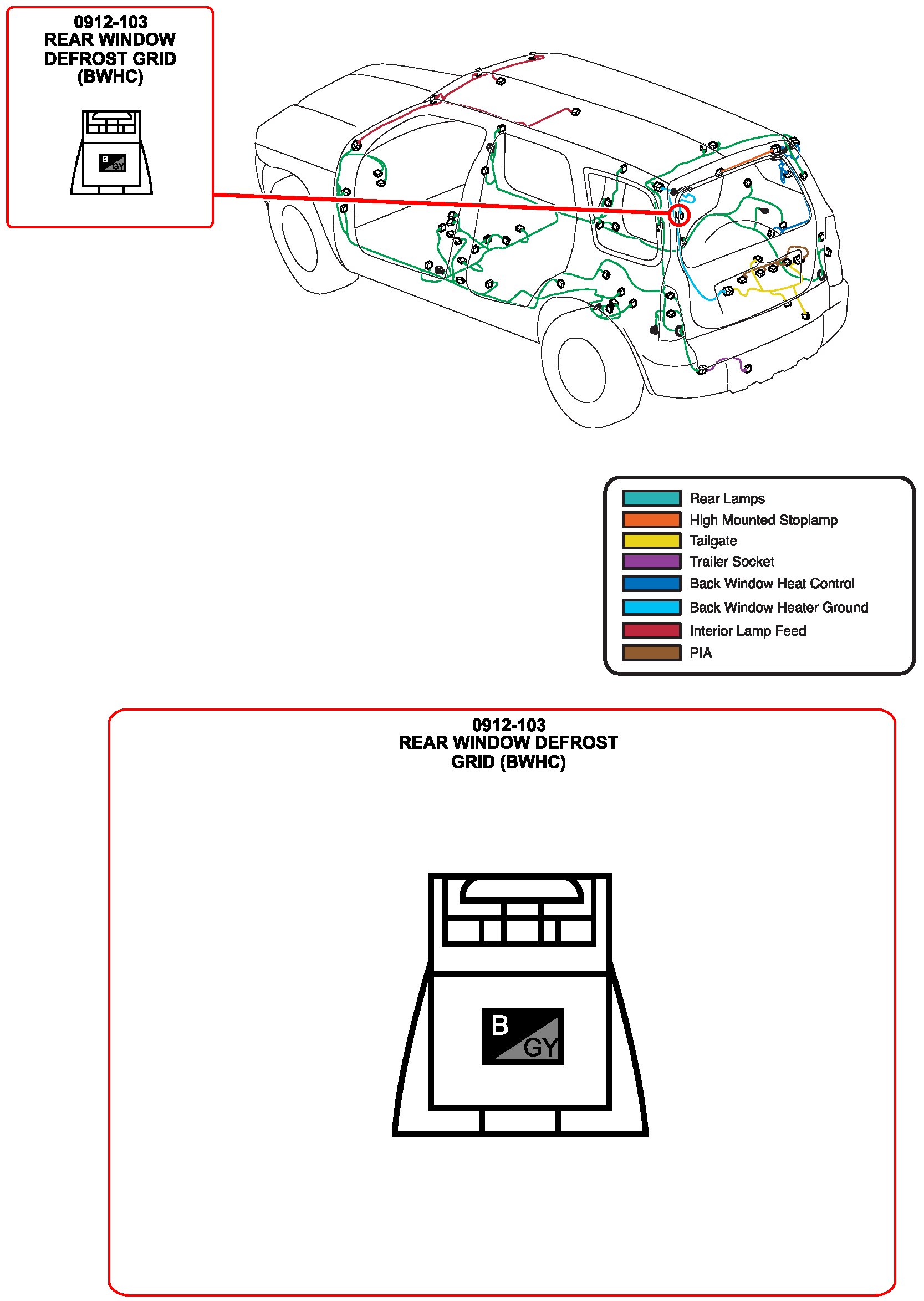 0912-103
REAR WINDOW
DEFROST GRID
(BWHC)

B
GY

Rear Lamps
High Mounted Stoplamp
Tailgate
Trailer Socket
Back Window Heat Control
Back Window Heater Ground
Interior Lamp Feed
PIA

0912-103
REAR WINDOW DEFROST
GRID (BWHC)

B
GY