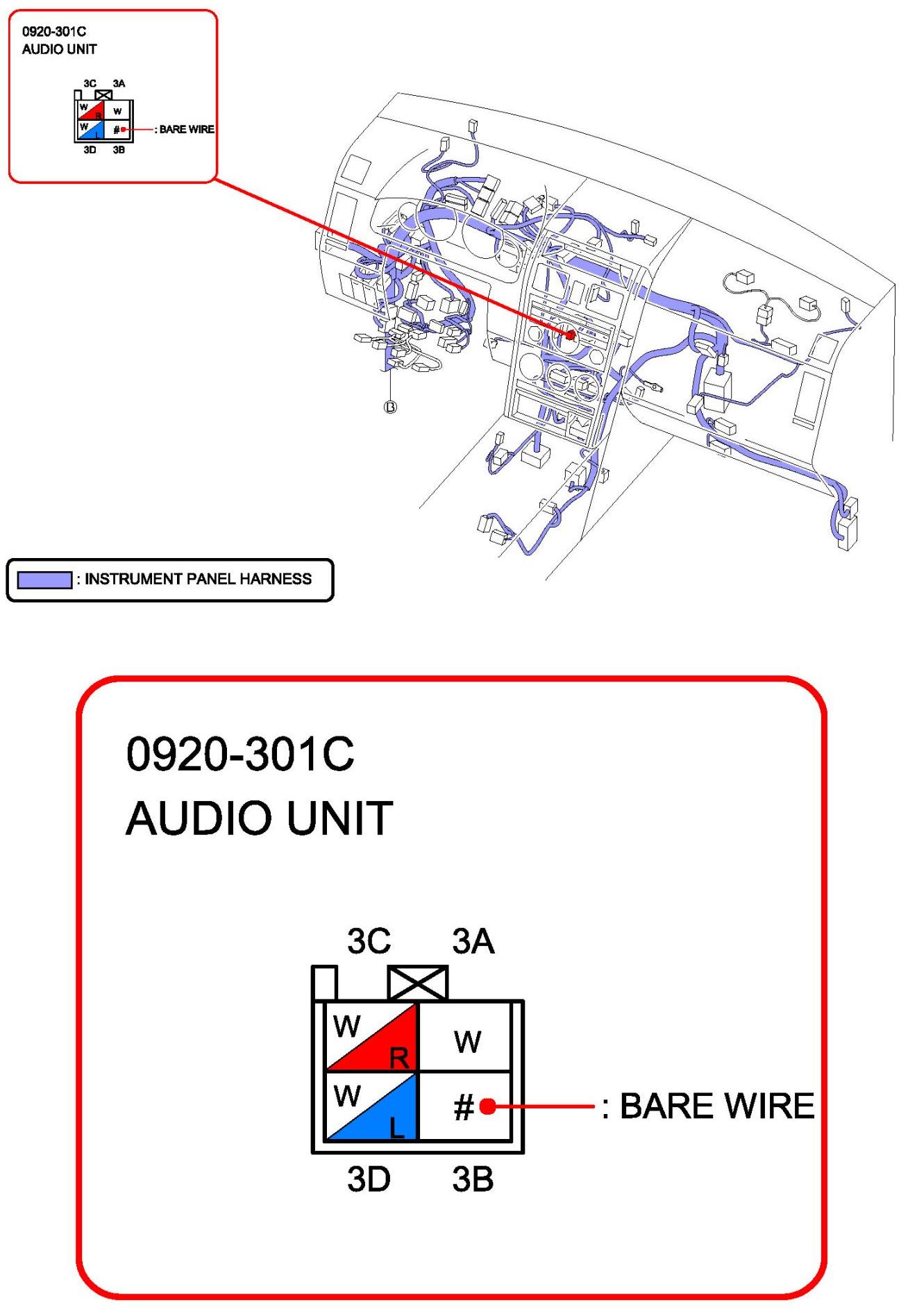 0920-301C
AUDIO UNIT

3C 3A
W R W
W L #
: BARE WIRE
3D 3B

B

: INSTRUMENT PANEL HARNESS

0920-301C
AUDIO UNIT

3C 3A
W R W
W L #
: BARE WIRE
3D 3B