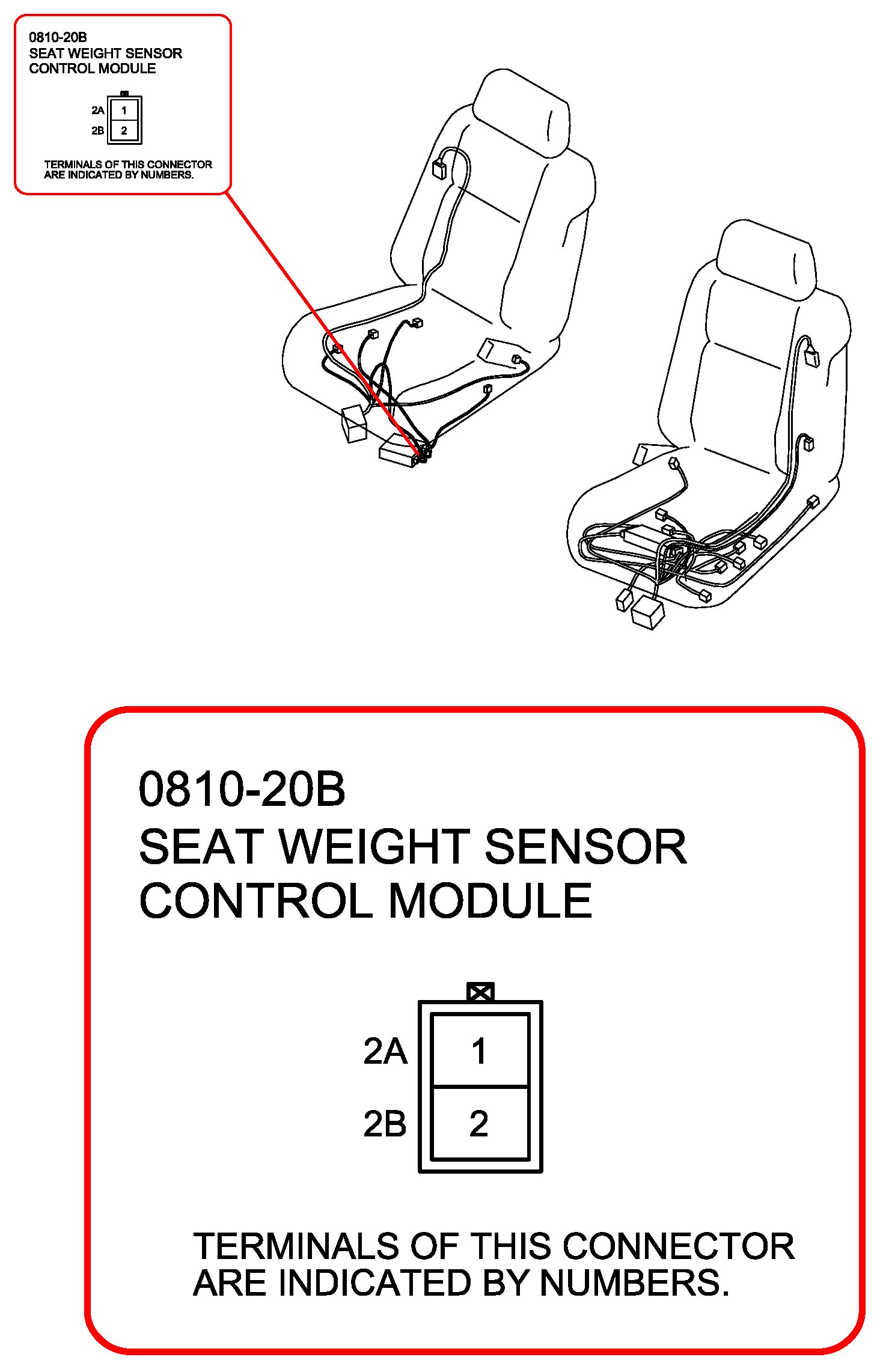 0810-20B
SEAT WEIGHT SENSOR
CONTROL MODULE

2A 1
2B 2

TERMINALS OF THIS CONNECTOR ARE INDICATED BY NUMBERS.

0810-20B
SEAT WEIGHT SENSOR
CONTROL MODULE

2A 1
2B 2

TERMINALS OF THIS CONNECTOR ARE INDICATED BY NUMBERS.