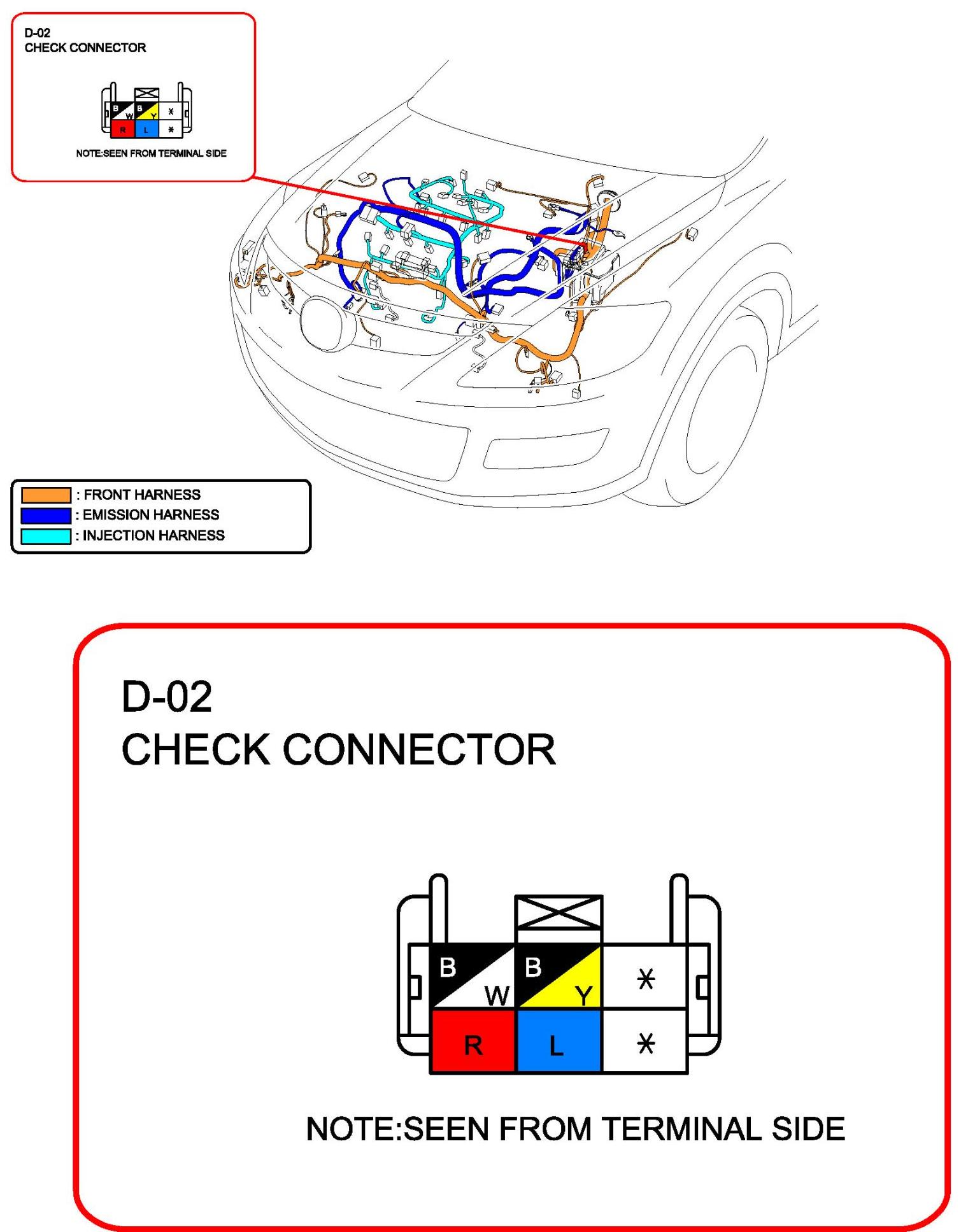 D-02
CHECK CONNECTOR

B W B Y *
R L *

NOTE:SEEN FROM TERMINAL SIDE

: FRONT HARNESS
: EMISSION HARNESS
: INJECTION HARNESS

D-02
CHECK CONNECTOR

B W B Y *
R L *

NOTE:SEEN FROM TERMINAL SIDE