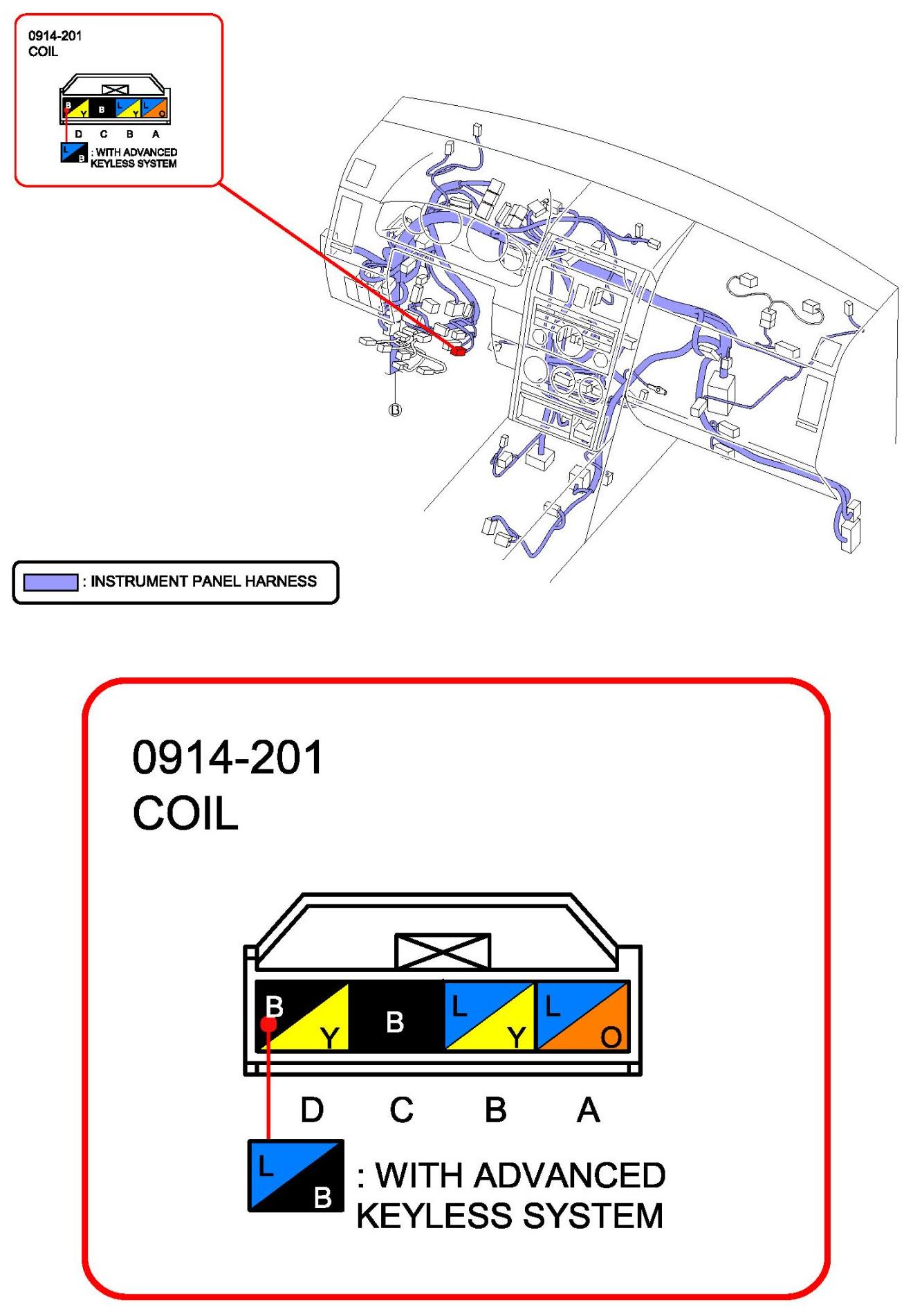 0914-201
COIL

B Y B L Y L O
D C B A

L B : WITH ADVANCED KEYLESS SYSTEM

B

: INSTRUMENT PANEL HARNESS

0914-201
COIL

B Y B L Y L O
D C B A

L B : WITH ADVANCED KEYLESS SYSTEM