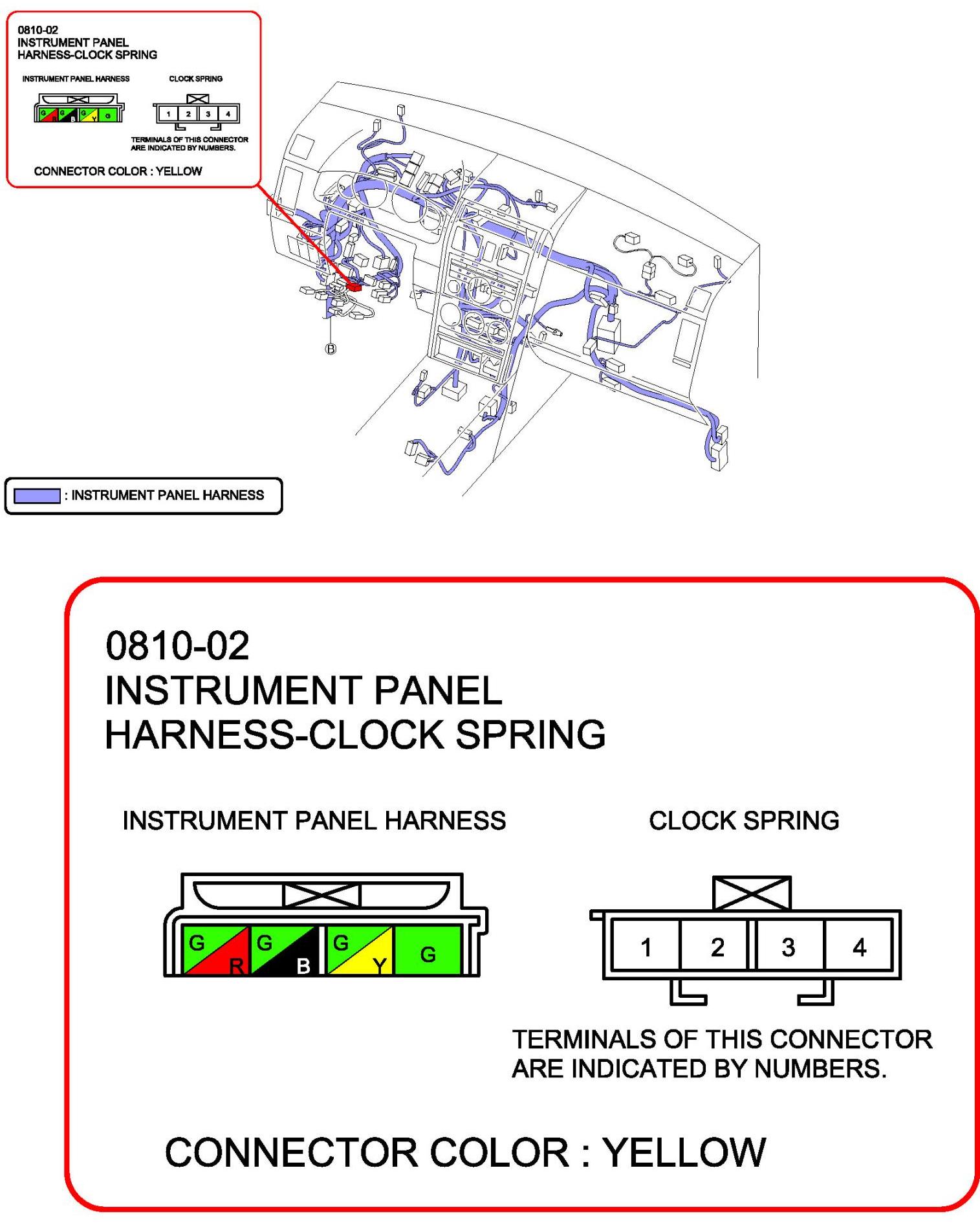 0810-02
INSTRUMENT PANEL
HARNESS-CLOCK SPRING

INSTRUMENT PANEL HARNESS

CLOCK SPRING

G R G B G Y G

1 2 3 4

TERMINALS OF THIS CONNECTOR ARE INDICATED BY NUMBERS.

CONNECTOR COLOR : YELLOW

B

: INSTRUMENT PANEL HARNESS

0810-02
INSTRUMENT PANEL
HARNESS-CLOCK SPRING

INSTRUMENT PANEL HARNESS

CLOCK SPRING

G R G B G Y G

1 2 3 4

TERMINALS OF THIS CONNECTOR ARE INDICATED BY NUMBERS.

CONNECTOR COLOR : YELLOW