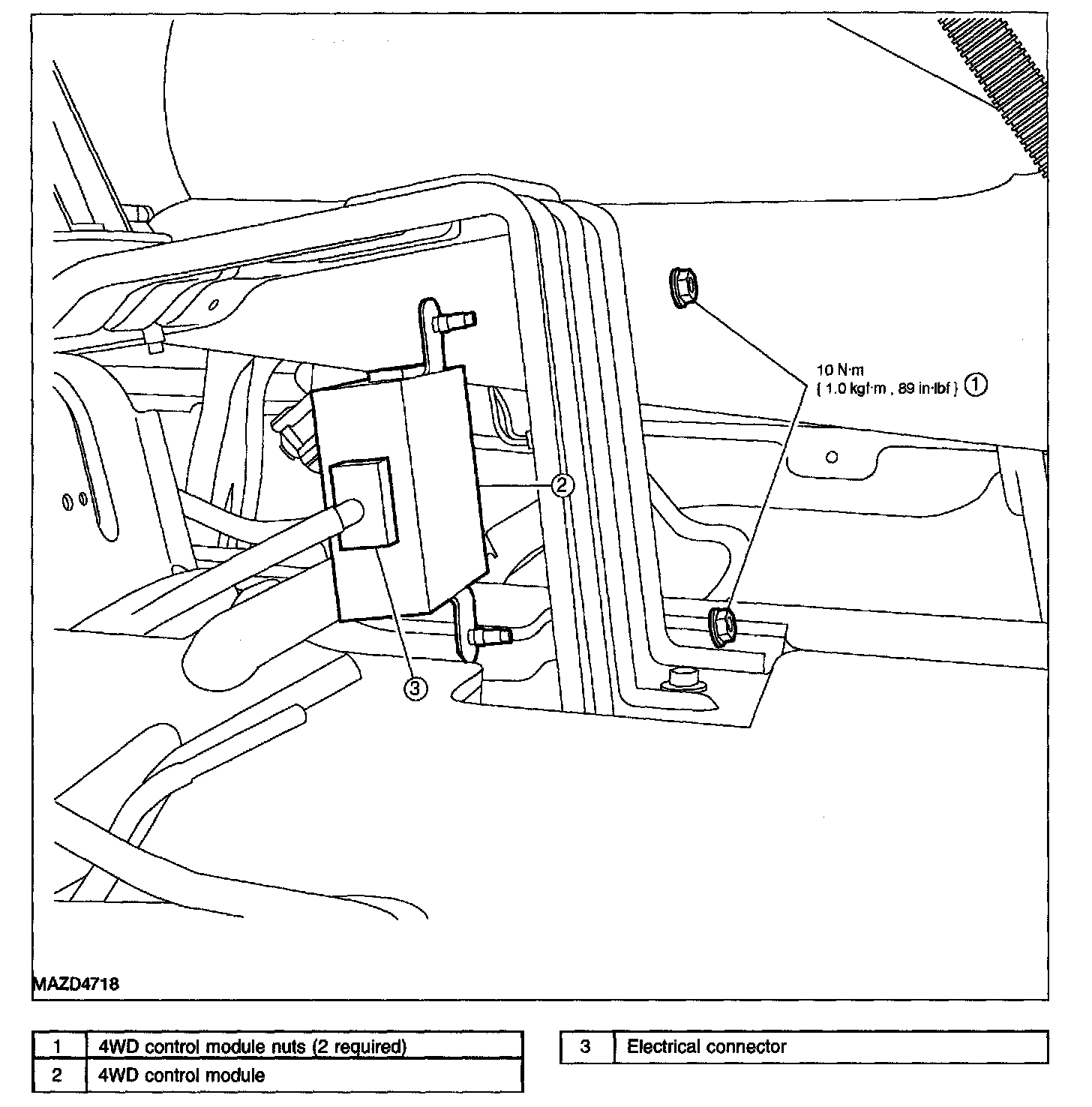 10 N·m
{ 1.0 kgf·m , 89 in·lbf } 1

2

3

MAZD4718

| 1 | 4WD control module nuts (2 required) |
|---|---|
| 2 | 4WD control module |

| 3 | Electrical connector |
|---|---|