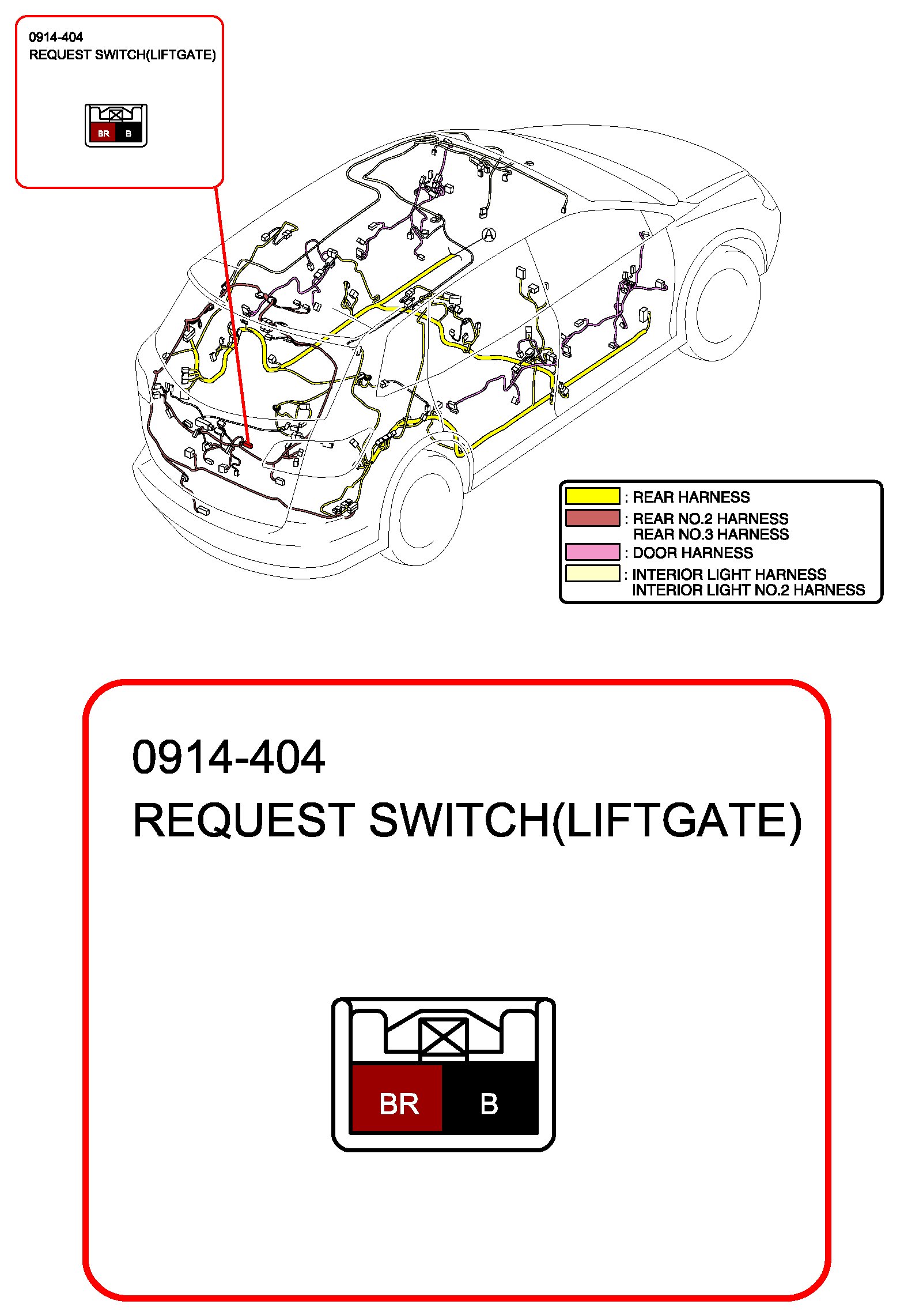 0914-404
REQUEST SWITCH(LIFTGATE)

BR B

A

: REAR HARNESS
: REAR NO.2 HARNESS
REAR NO.3 HARNESS
: DOOR HARNESS
: INTERIOR LIGHT HARNESS
INTERIOR LIGHT NO.2 HARNESS

0914-404
REQUEST SWITCH(LIFTGATE)

BR B