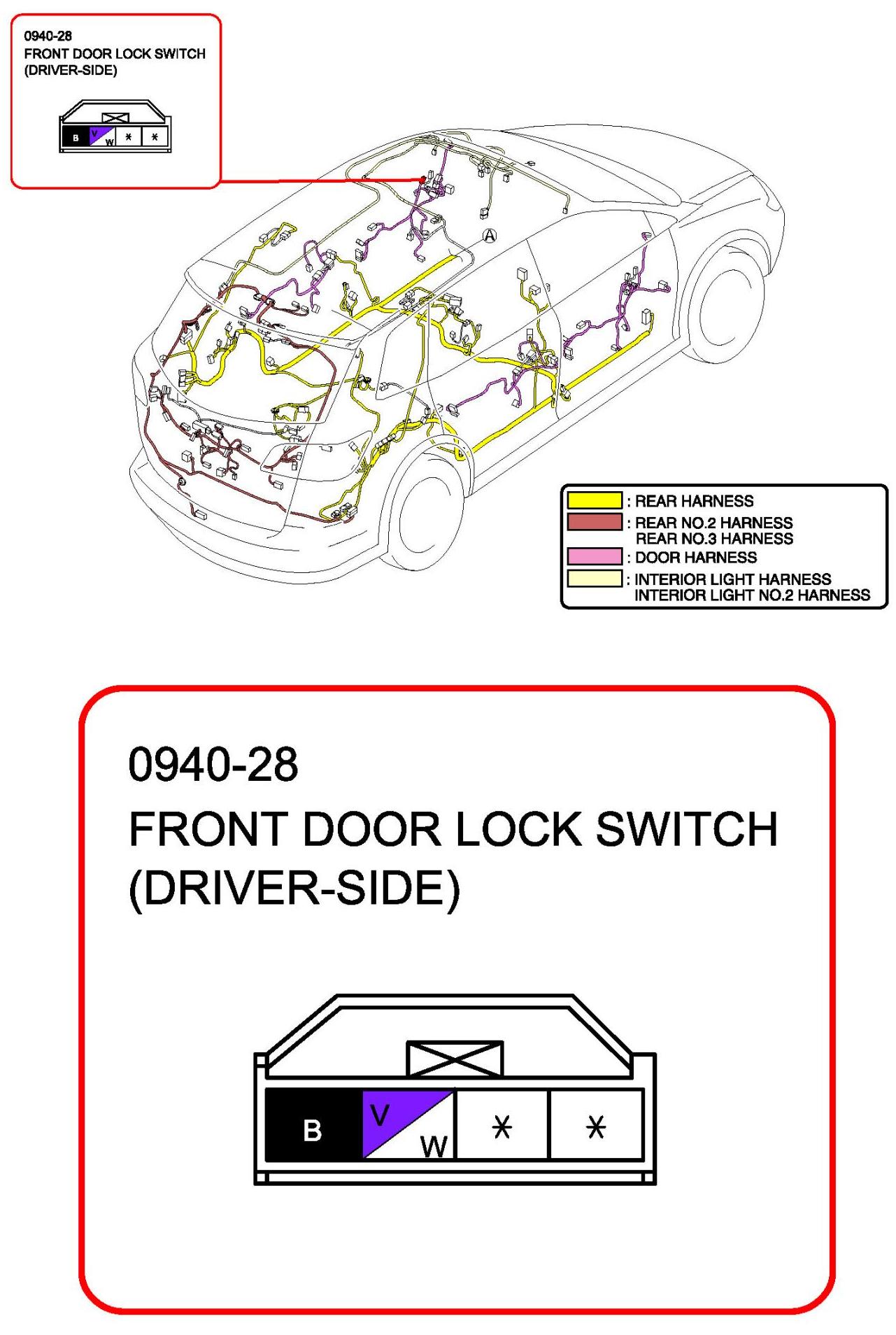 0940-28
FRONT DOOR LOCK SWITCH
(DRIVER-SIDE)

B V W * *

A

: REAR HARNESS
: REAR NO.2 HARNESS
REAR NO.3 HARNESS
: DOOR HARNESS
: INTERIOR LIGHT HARNESS
INTERIOR LIGHT NO.2 HARNESS

0940-28
FRONT DOOR LOCK SWITCH
(DRIVER-SIDE)

B V W * *