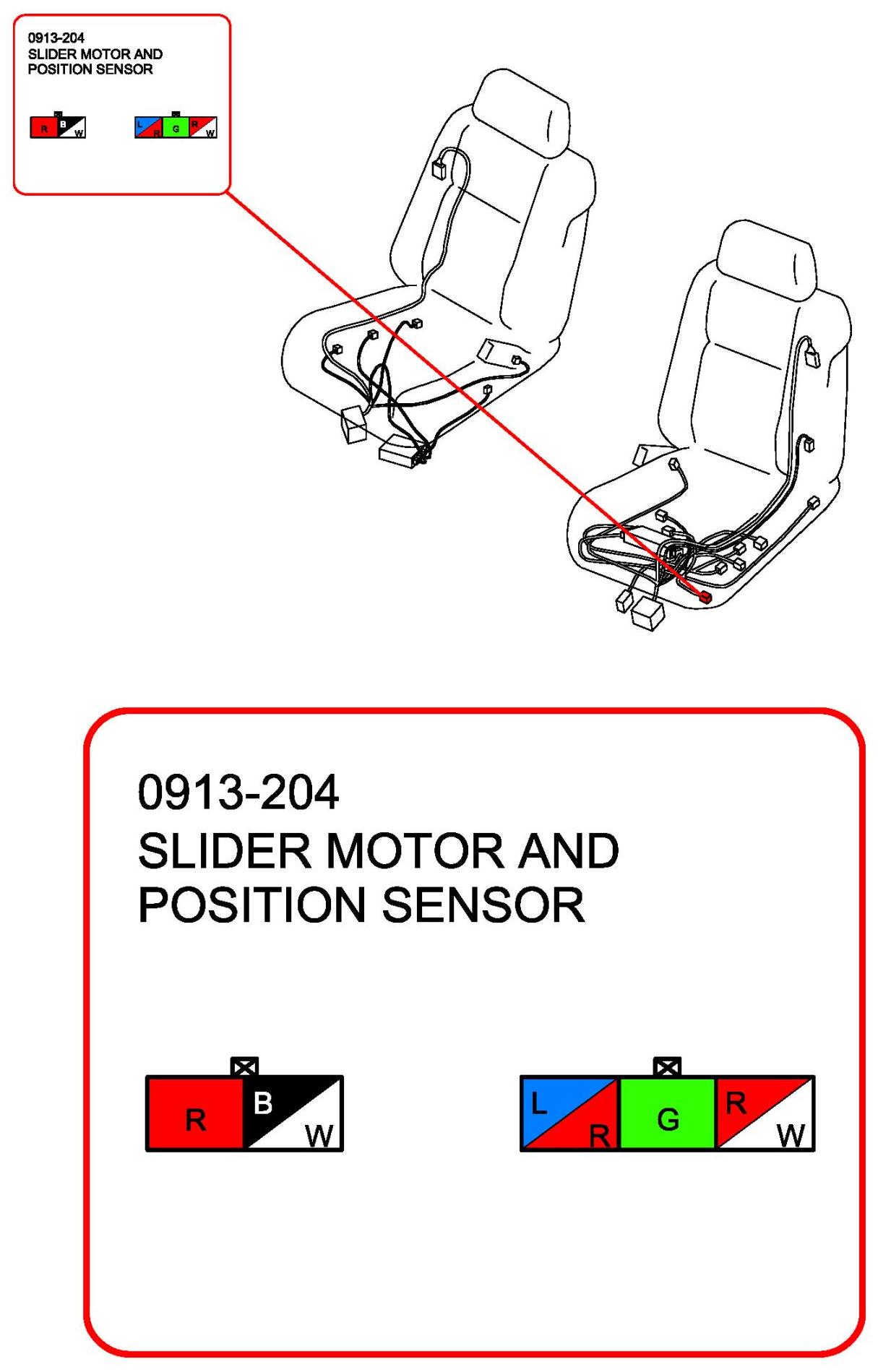 0913-204
SLIDER MOTOR AND
POSITION SENSOR

R B W L R G R W

0913-204
SLIDER MOTOR AND
POSITION SENSOR

R B W

L R G R W