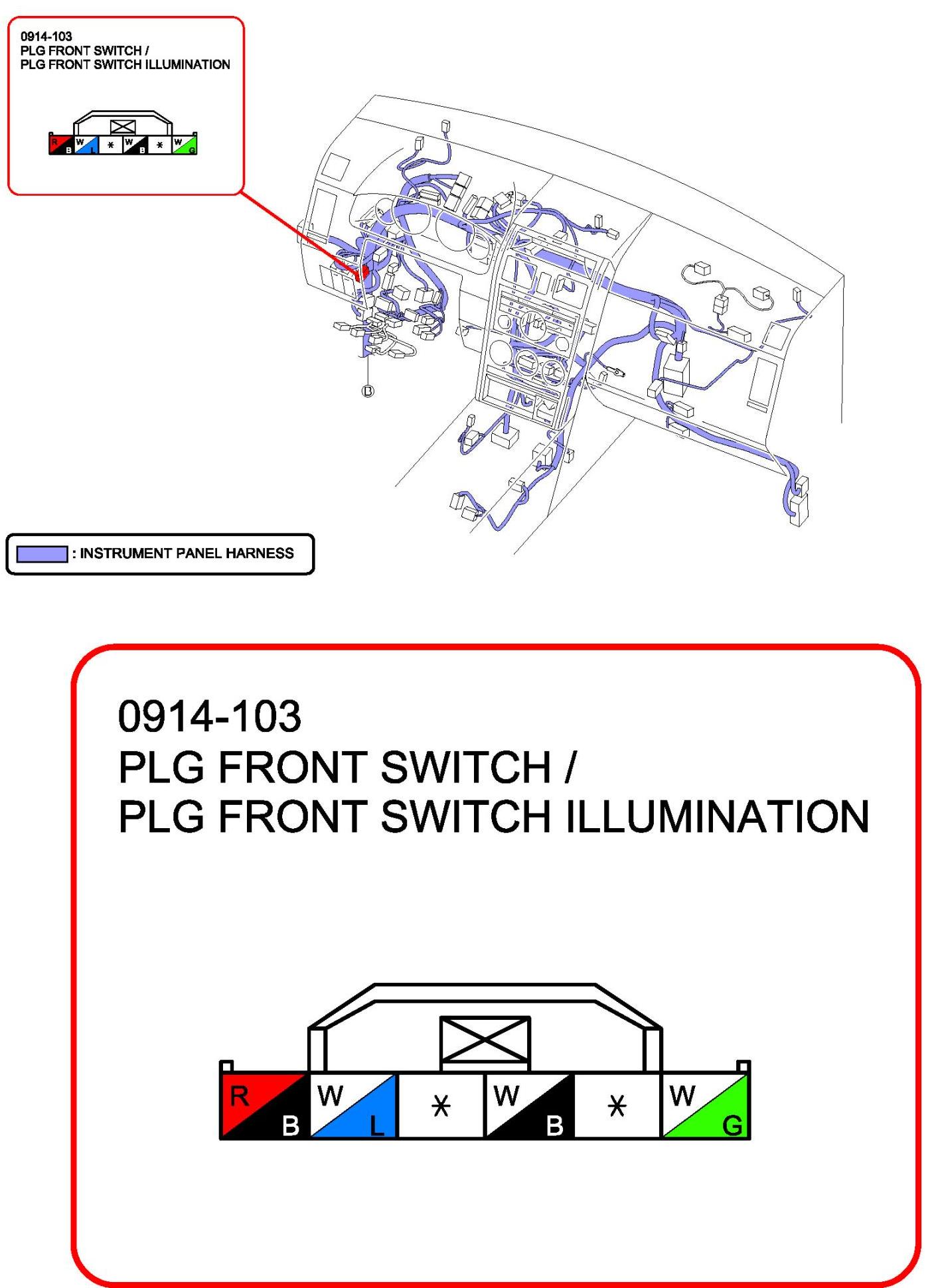 0914-103
PLG FRONT SWITCH /
PLG FRONT SWITCH ILLUMINATION

R B W L * W B * W G

B

: INSTRUMENT PANEL HARNESS

0914-103
PLG FRONT SWITCH /
PLG FRONT SWITCH ILLUMINATION

R B W L * W B * W G