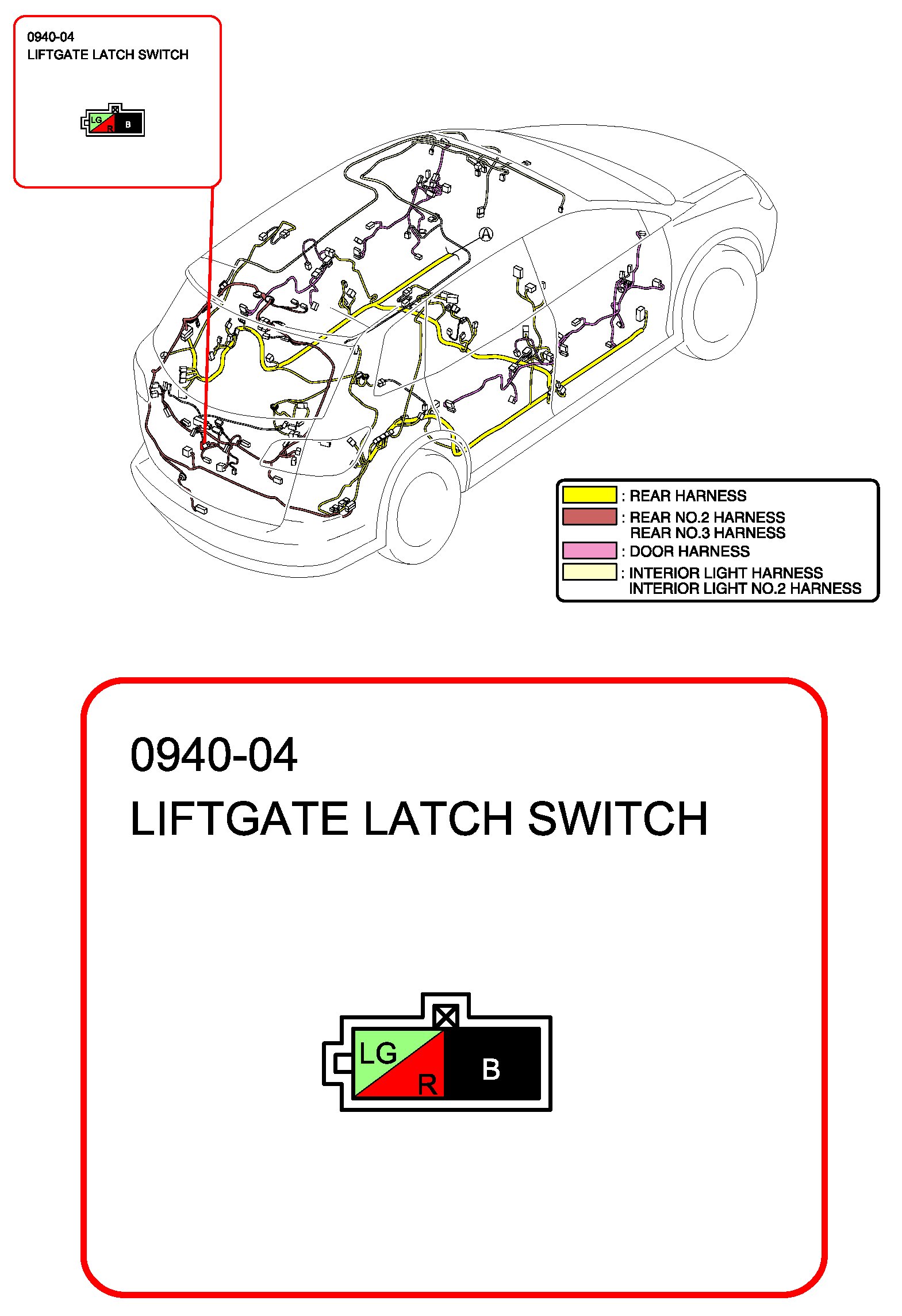 0940-04
LIFTGATE LATCH SWITCH

LG
R
B

A

: REAR HARNESS
: REAR NO.2 HARNESS
REAR NO.3 HARNESS
: DOOR HARNESS
: INTERIOR LIGHT HARNESS
INTERIOR LIGHT NO.2 HARNESS

0940-04
LIFTGATE LATCH SWITCH

LG
R
B