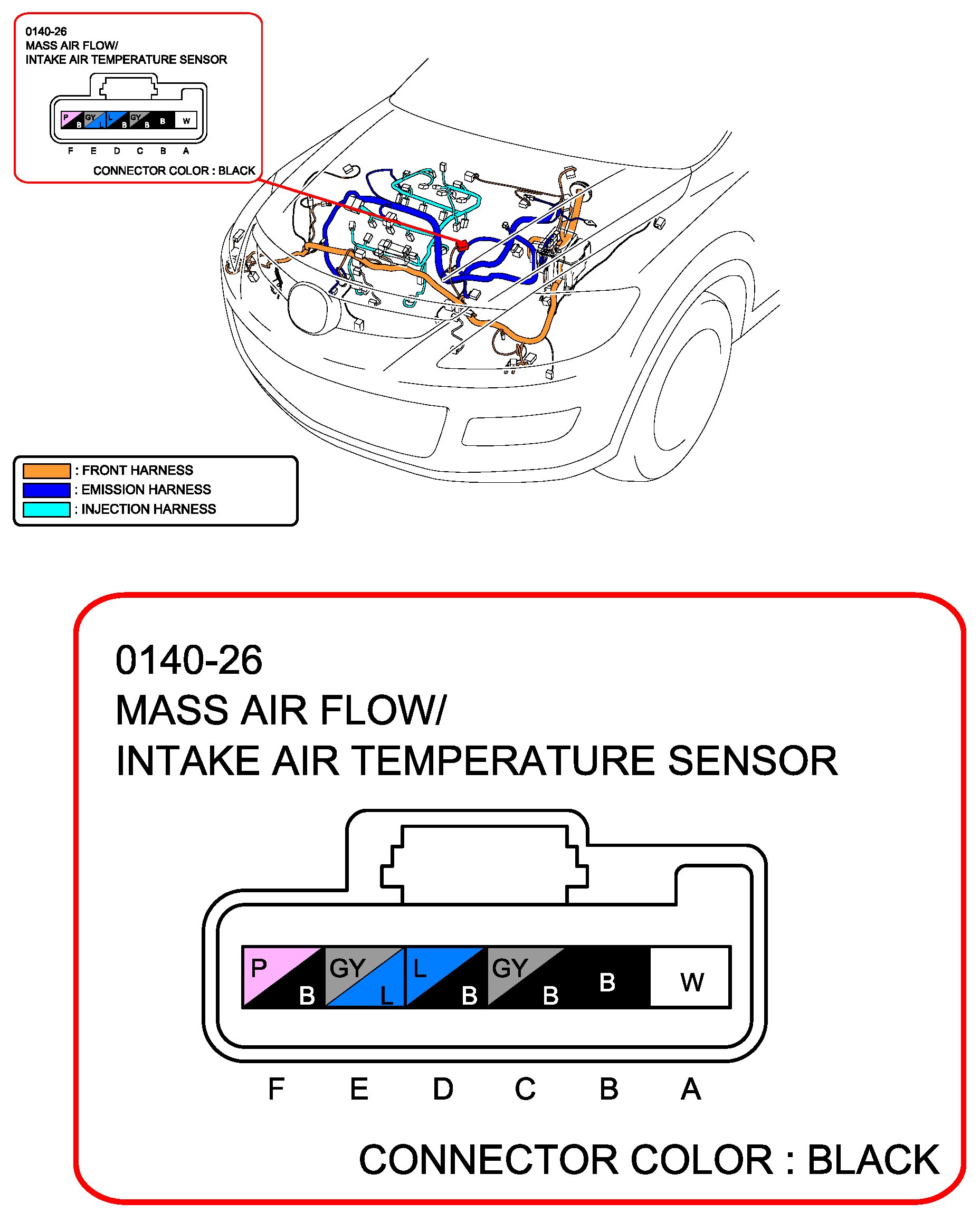 0140-26
MASS AIR FLOW/
INTAKE AIR TEMPERATURE SENSOR

P B GY L L B GY B B W

F E D C B A

CONNECTOR COLOR : BLACK

: FRONT HARNESS
: EMISSION HARNESS
: INJECTION HARNESS

0140-26
MASS AIR FLOW/
INTAKE AIR TEMPERATURE SENSOR

P B GY L L B GY B B W

F E D C B A

CONNECTOR COLOR : BLACK