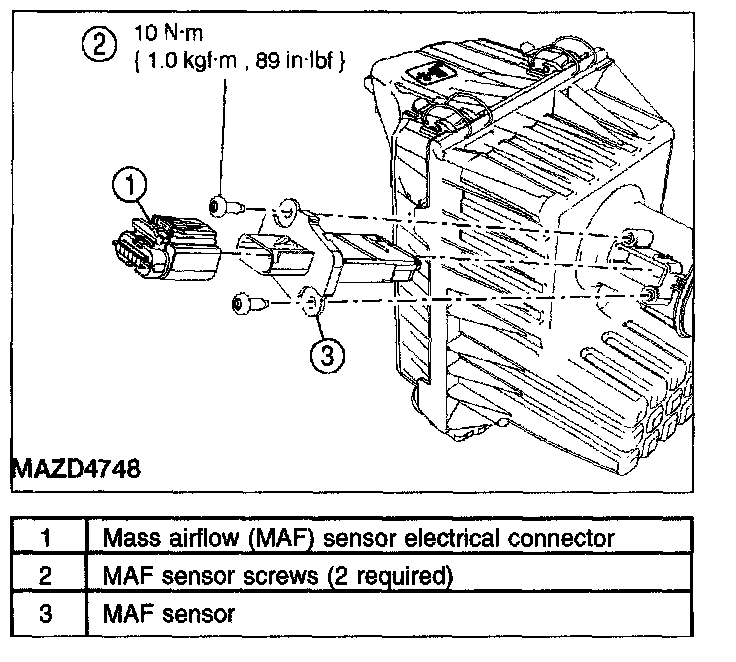 2 10 N·m
{ 1.0 kgf·m , 89 in·lbf }

1

3

MAZD4748

| 1 | Mass airflow (MAF) sensor electrical connector |
|---|---|
| 2 | MAF sensor screws (2 required) |
| 3 | MAF sensor |