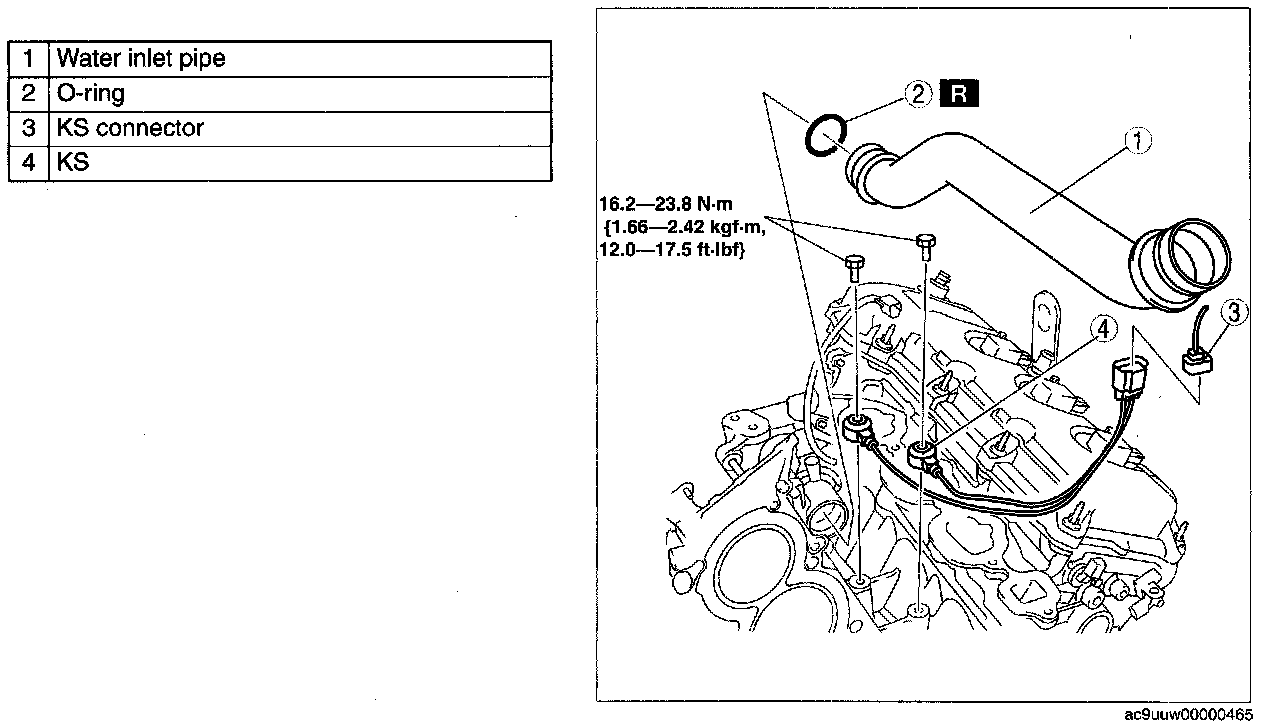 | 1 | Water inlet pipe |
|---|---|
| 2 | O-ring |
| 3 | KS connector |
| 4 | KS |

2 R

1

16.2—23.8 N·m {1.66—2.42 kgf·m, 12.0—17.5 ft·lbf}

4

3

ac9uuw00000465