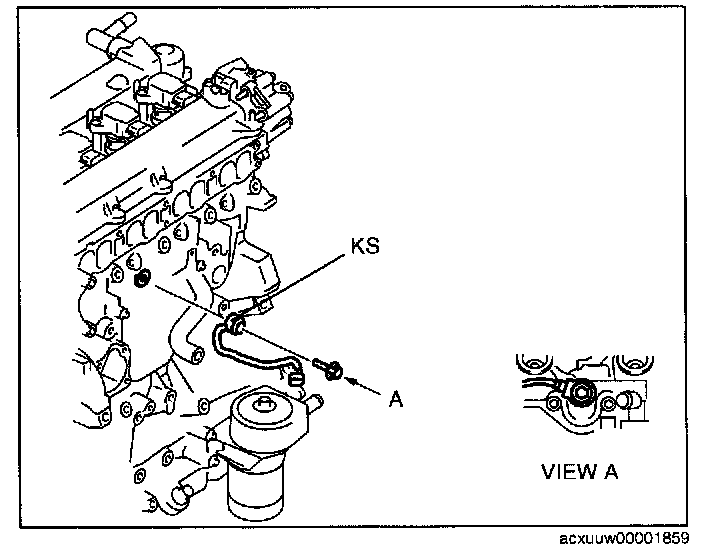 KS

A

VIEW A

acxuuw00001859