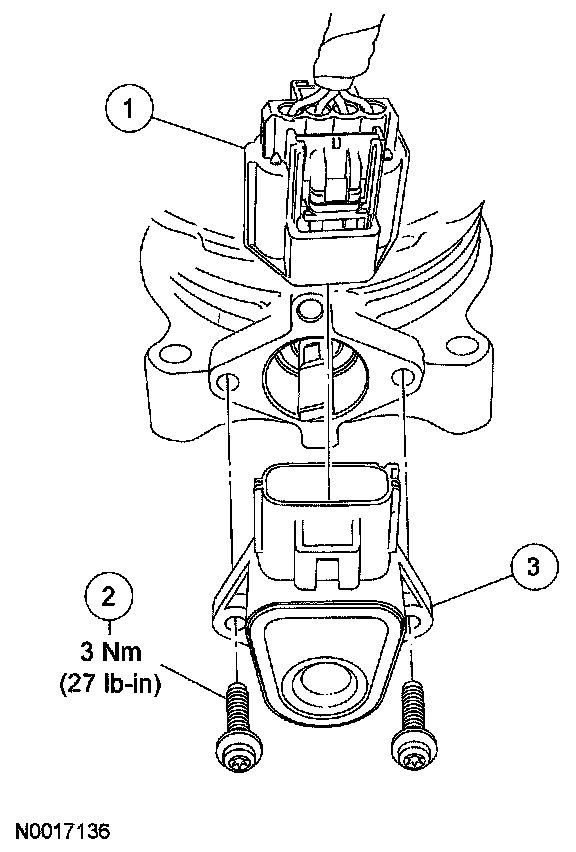 1

2

3 Nm
(27 lb-in)

3

N0017136