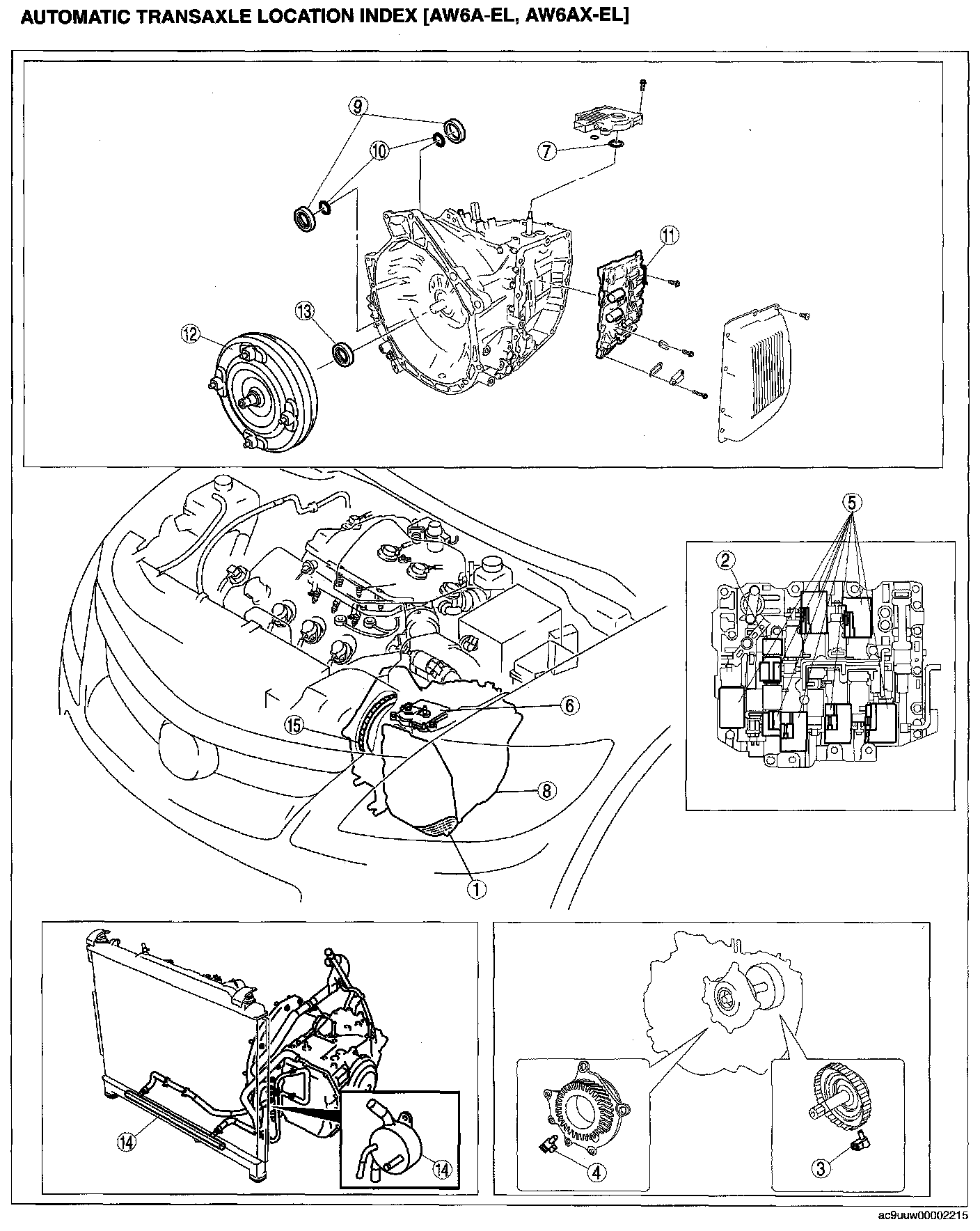 AUTOMATIC TRANSAXLE LOCATION INDEX [AW6A-EL, AW6AX-EL]

9
10
7
11
13
12
5
2
6
15
8
1
14
14
4
3

ac9uuw00002215