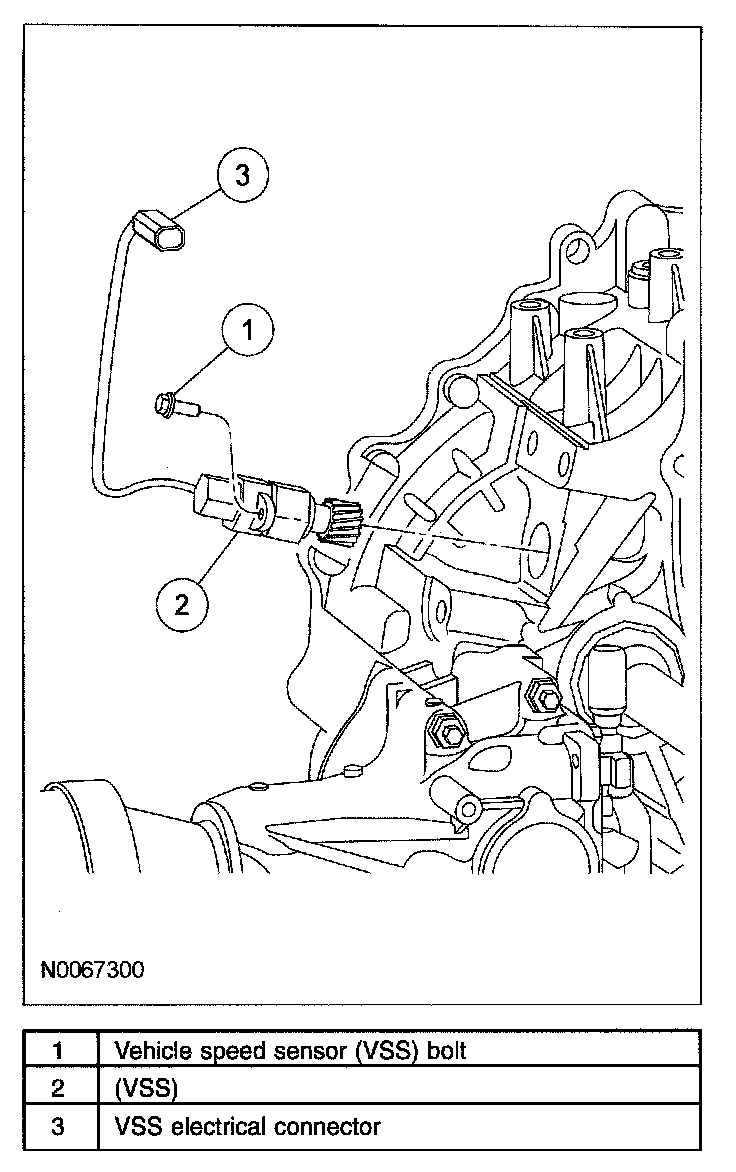 3

1

2

N0067300

| 1 | Vehicle speed sensor (VSS) bolt |
|---|---|
| 2 | (VSS) |
| 3 | VSS electrical connector |