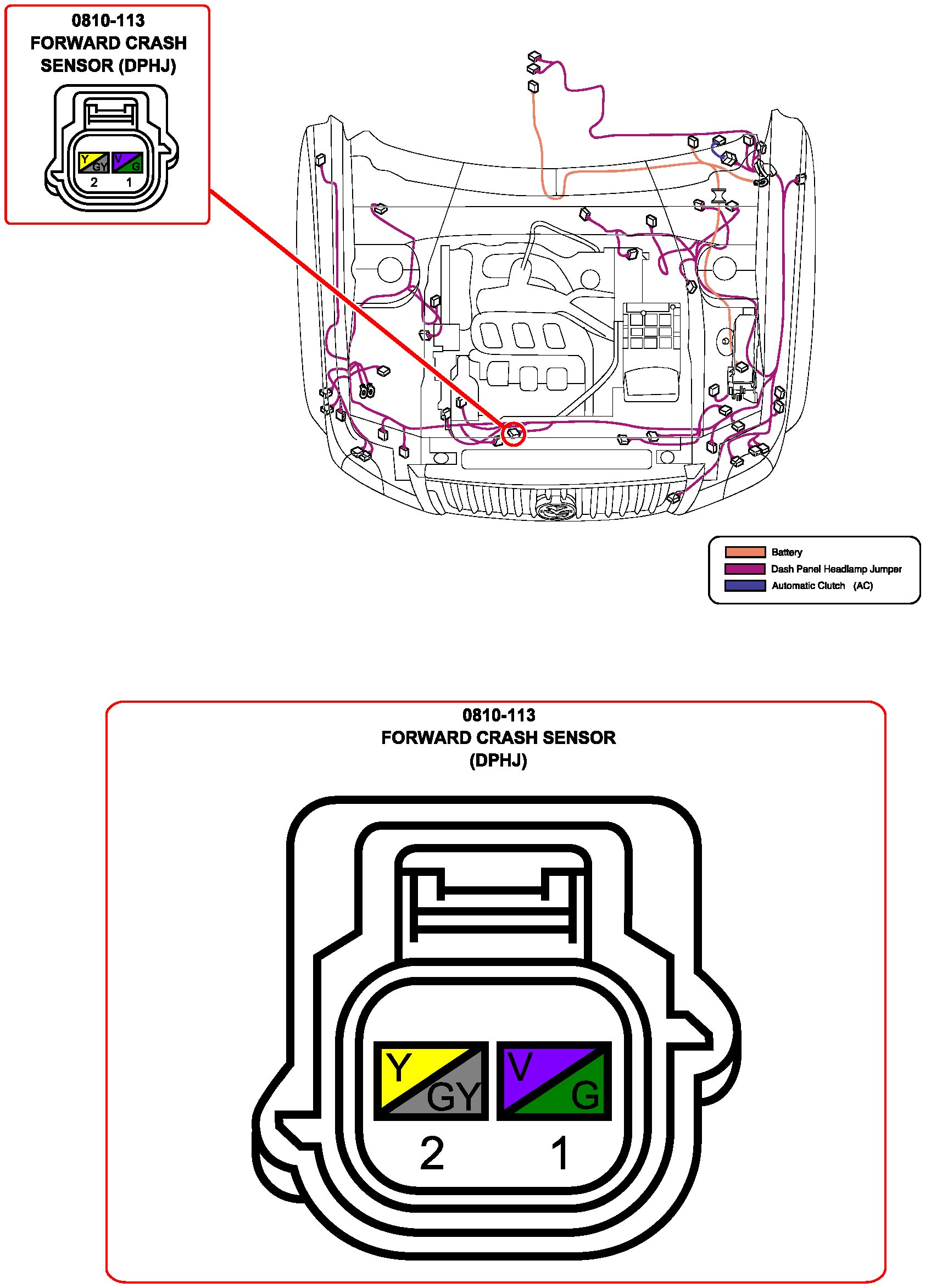 0810-113
FORWARD CRASH SENSOR (DPHJ)

Y
GY
V
G
2
1

Battery
Dash Panel Headlamp Jumper
Automatic Clutch (AC)

0810-113
FORWARD CRASH SENSOR
(DPHJ)

Y
GY
V
G
2
1