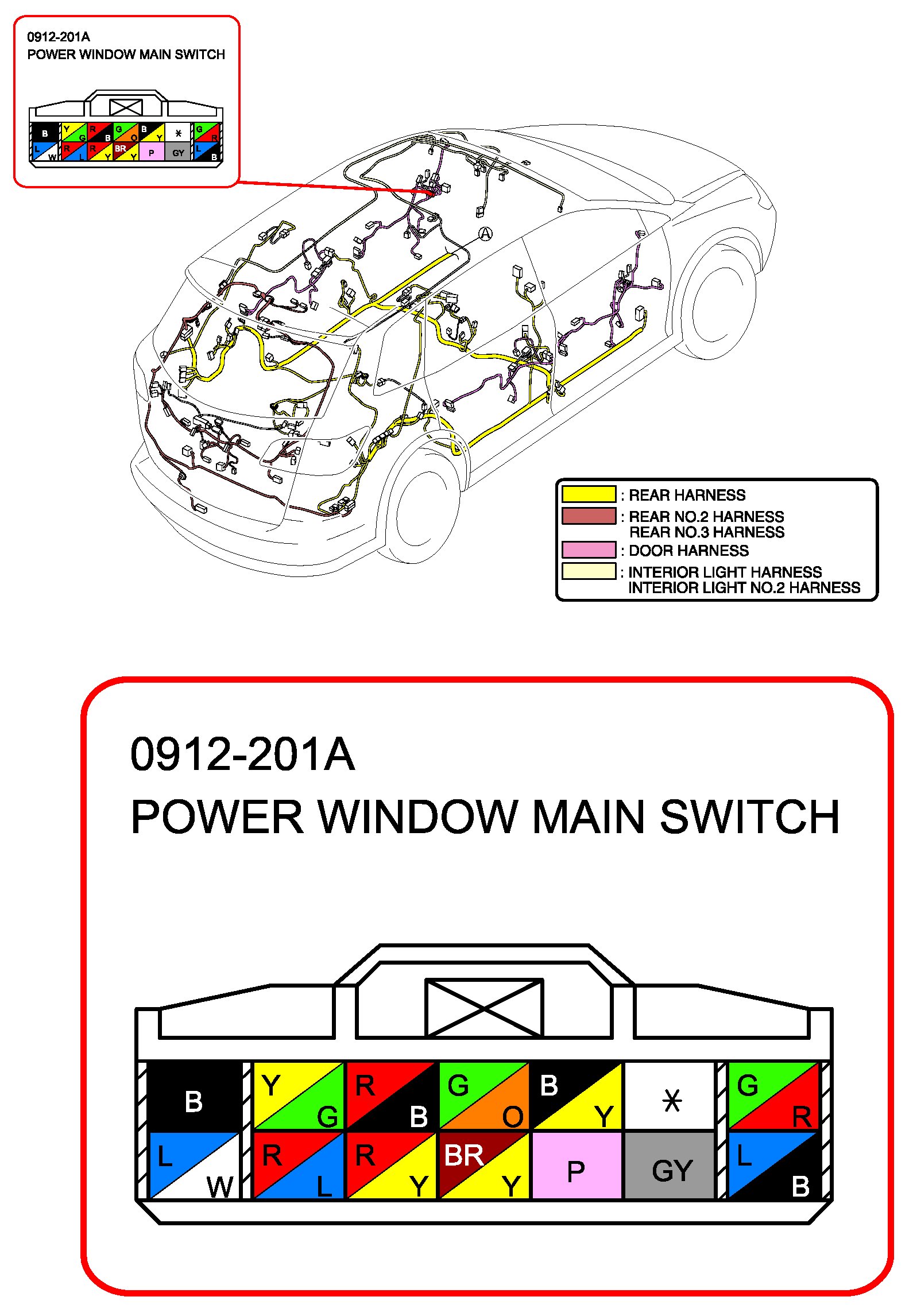 0912-201A
POWER WINDOW MAIN SWITCH

B Y G R B G O B Y ＊ G R
L W R L R Y BR Y P GY L B

A

: REAR HARNESS
: REAR NO.2 HARNESS
REAR NO.3 HARNESS
: DOOR HARNESS
: INTERIOR LIGHT HARNESS
INTERIOR LIGHT NO.2 HARNESS

0912-201A
POWER WINDOW MAIN SWITCH

B Y G R B G O B Y ＊ G R
L W R L R Y BR Y P GY L B