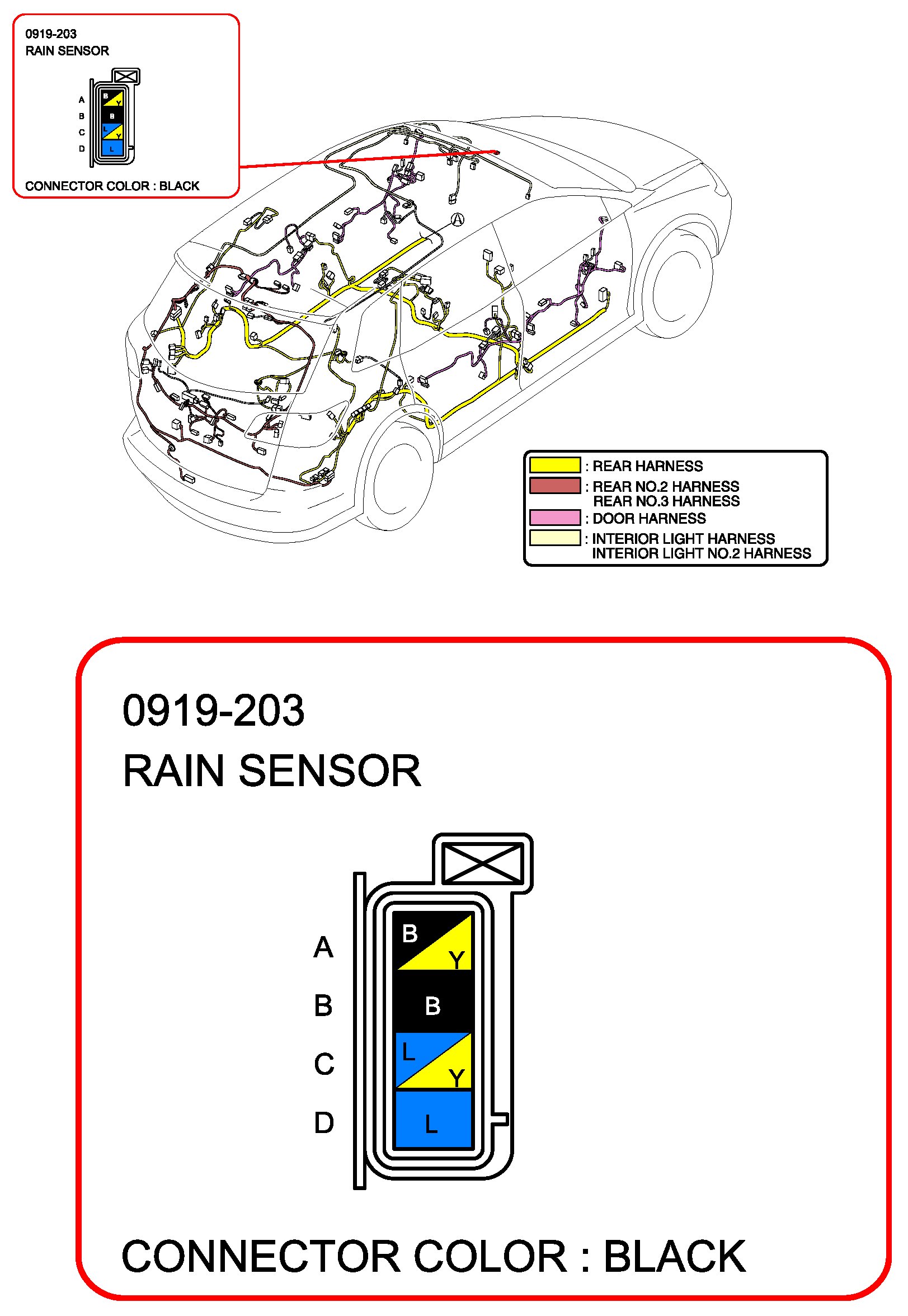 0919-203
RAIN SENSOR

A
B
C
D

B Y
B
L Y
L

CONNECTOR COLOR : BLACK

A

: REAR HARNESS
: REAR NO.2 HARNESS
REAR NO.3 HARNESS
: DOOR HARNESS
: INTERIOR LIGHT HARNESS
INTERIOR LIGHT NO.2 HARNESS

0919-203
RAIN SENSOR

A
B
C
D

B Y
B
L Y
L

CONNECTOR COLOR : BLACK