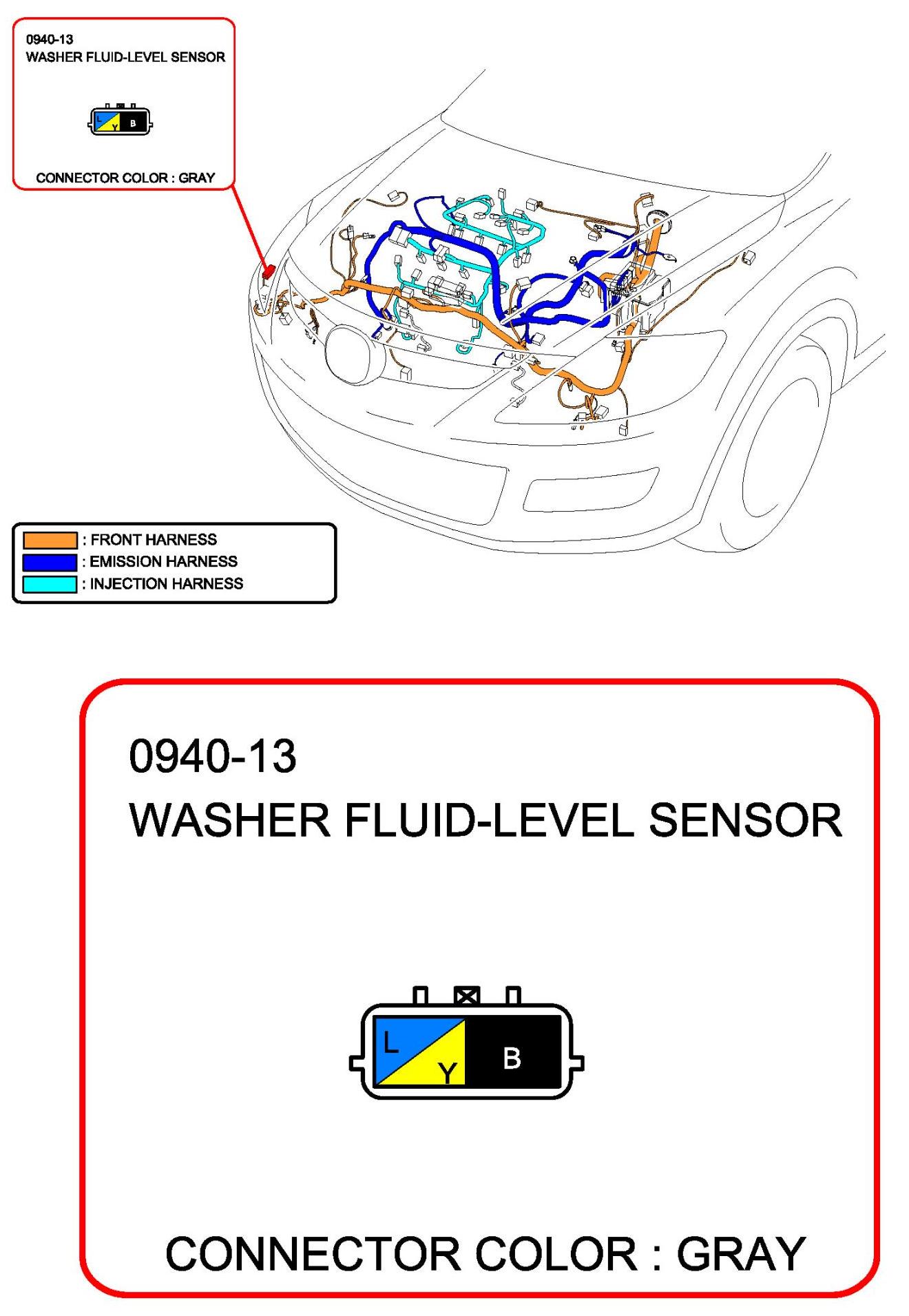 0940-13
WASHER FLUID-LEVEL SENSOR

L Y B

CONNECTOR COLOR : GRAY

: FRONT HARNESS
: EMISSION HARNESS
: INJECTION HARNESS

0940-13
WASHER FLUID-LEVEL SENSOR

L Y B

CONNECTOR COLOR : GRAY