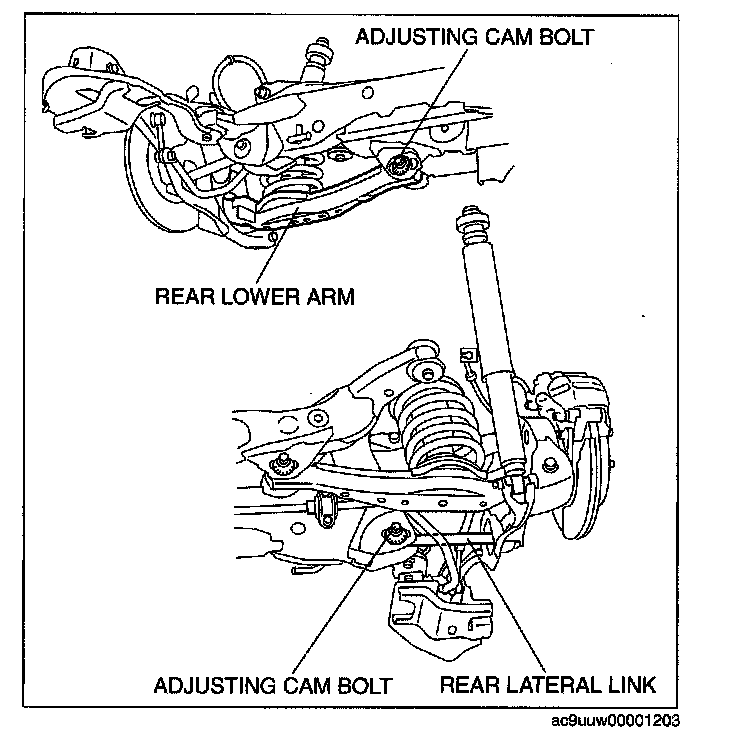 ADJUSTING CAM BOLT

REAR LOWER ARM

ADJUSTING CAM BOLT

REAR LATERAL LINK

ac9uuw00001203