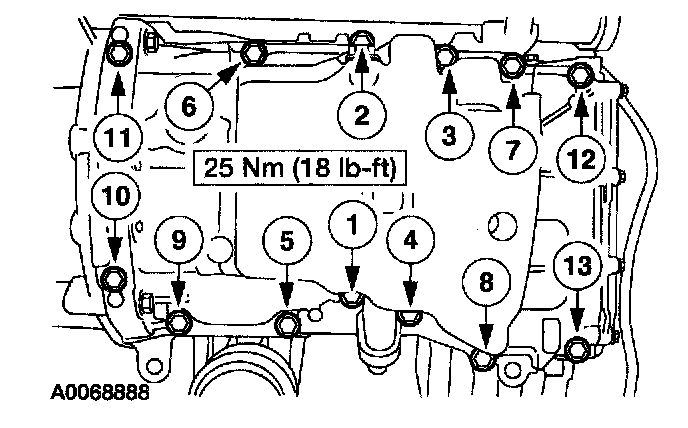 11
6
2
3
7
12
25 Nm (18 lb-ft)
10
9
5
1
4
8
13
A0068888