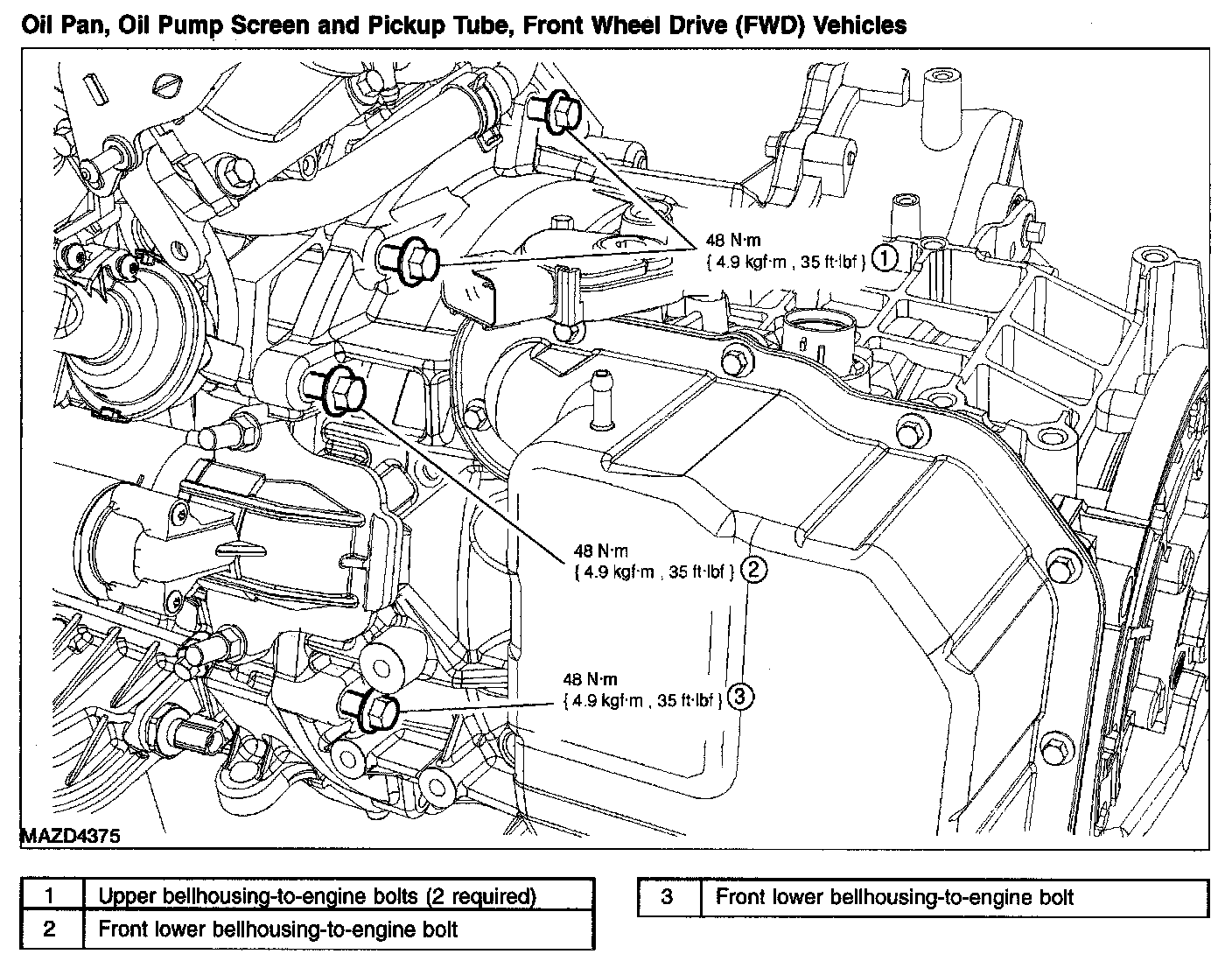 Oil Pan, Oil Pump Screen and Pickup Tube, Front Wheel Drive (FWD) Vehicles

48 N·m
{ 4.9 kgf·m , 35 ft·lbf } 1

48 N·m
{ 4.9 kgf·m , 35 ft·lbf } 2

48 N·m
{ 4.9 kgf·m , 35 ft·lbf } 3

MAZD4375

| 1 | Upper bellhousing-to-engine bolts (2 required) |
|---|---|
| 2 | Front lower bellhousing-to-engine bolt |

| 3 | Front lower bellhousing-to-engine bolt |
|---|---|