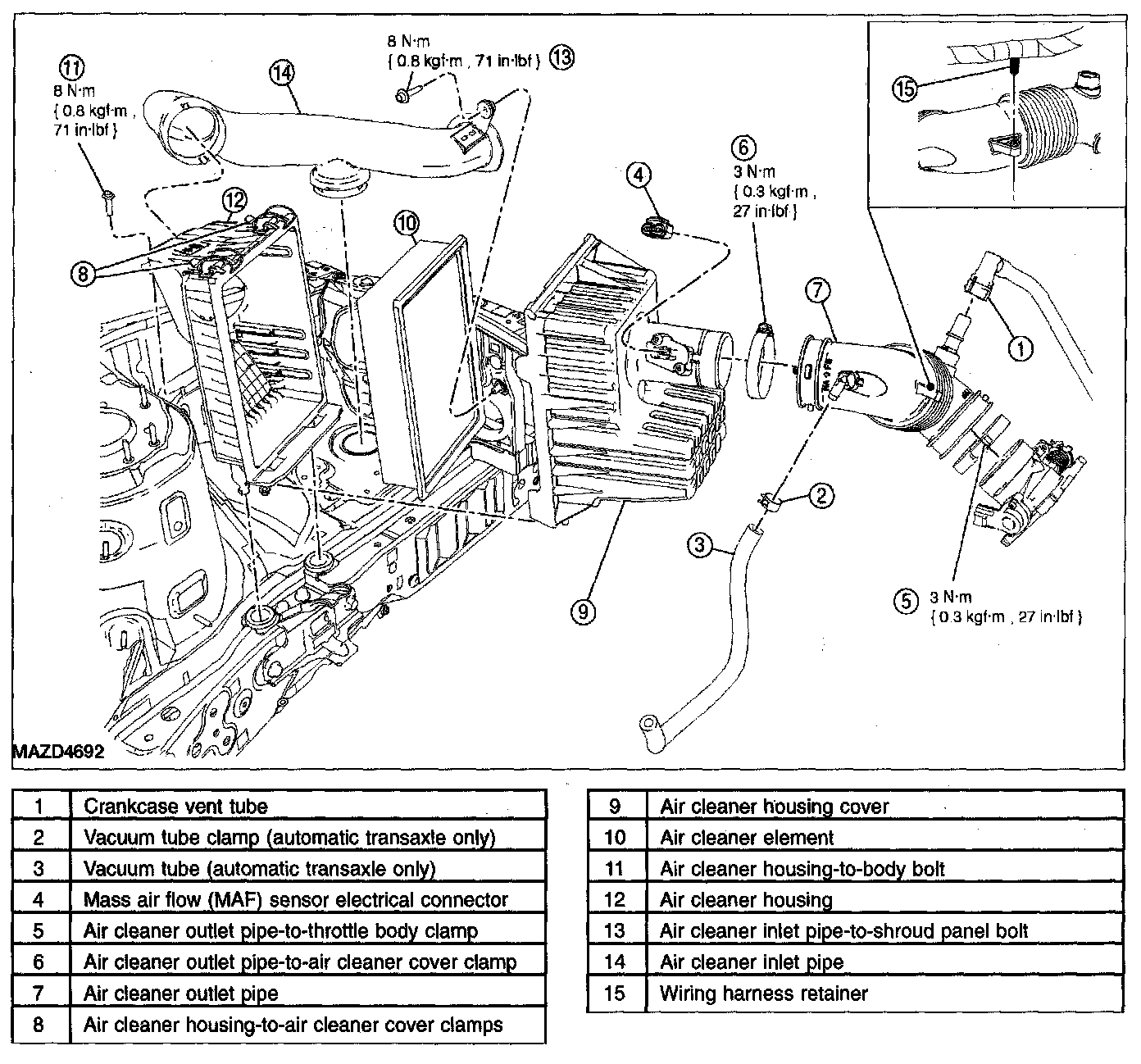 11
8 N·m
{ 0.8 kgf·m , 71 in·lbf }

14

8 N·m
{ 0.8 kgf·m , 71 in·lbf } 13

15

12

8

10

4

6
3 N·m
{ 0.3 kgf·m , 27 in·lbf }

7

1

2

3

9

5 3 N·m
{ 0.3 kgf·m , 27 in·lbf }

MAZD4692

| 1 | Crankcase vent tube |
|---|---|
| 2 | Vacuum tube clamp (automatic transaxle only) |
| 3 | Vacuum tube (automatic transaxle only) |
| 4 | Mass air flow (MAF) sensor electrical connector |
| 5 | Air cleaner outlet pipe-to-throttle body clamp |
| 6 | Air cleaner outlet pipe-to-air cleaner cover clamp |
| 7 | Air cleaner outlet pipe |
| 8 | Air cleaner housing-to-air cleaner cover clamps |

| 9 | Air cleaner housing cover |
|---|---|
| 10 | Air cleaner element |
| 11 | Air cleaner housing-to-body bolt |
| 12 | Air cleaner housing |
| 13 | Air cleaner inlet pipe-to-shroud panel bolt |
| 14 | Air cleaner inlet pipe |
| 15 | Wiring harness retainer |