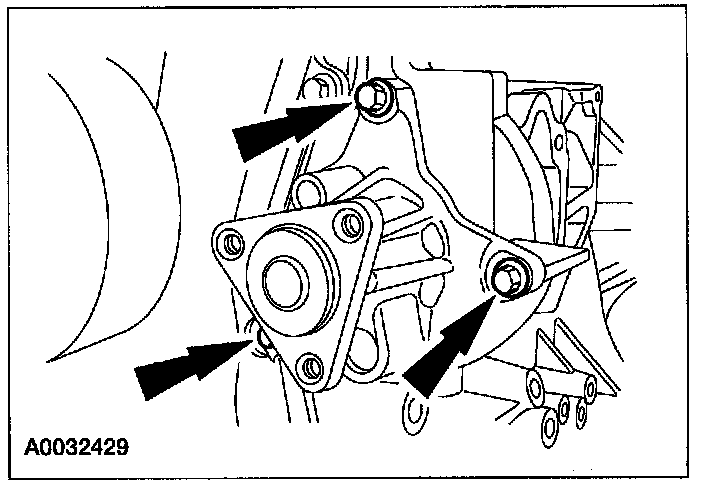 A0032429