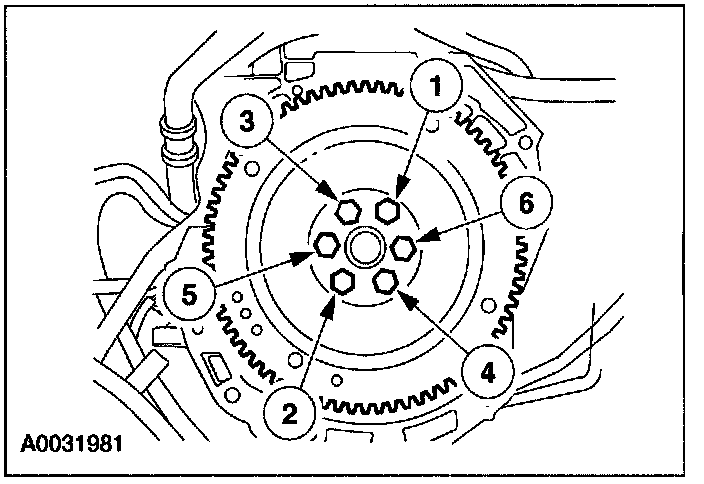 1
3
6
5
4
2
A0031981