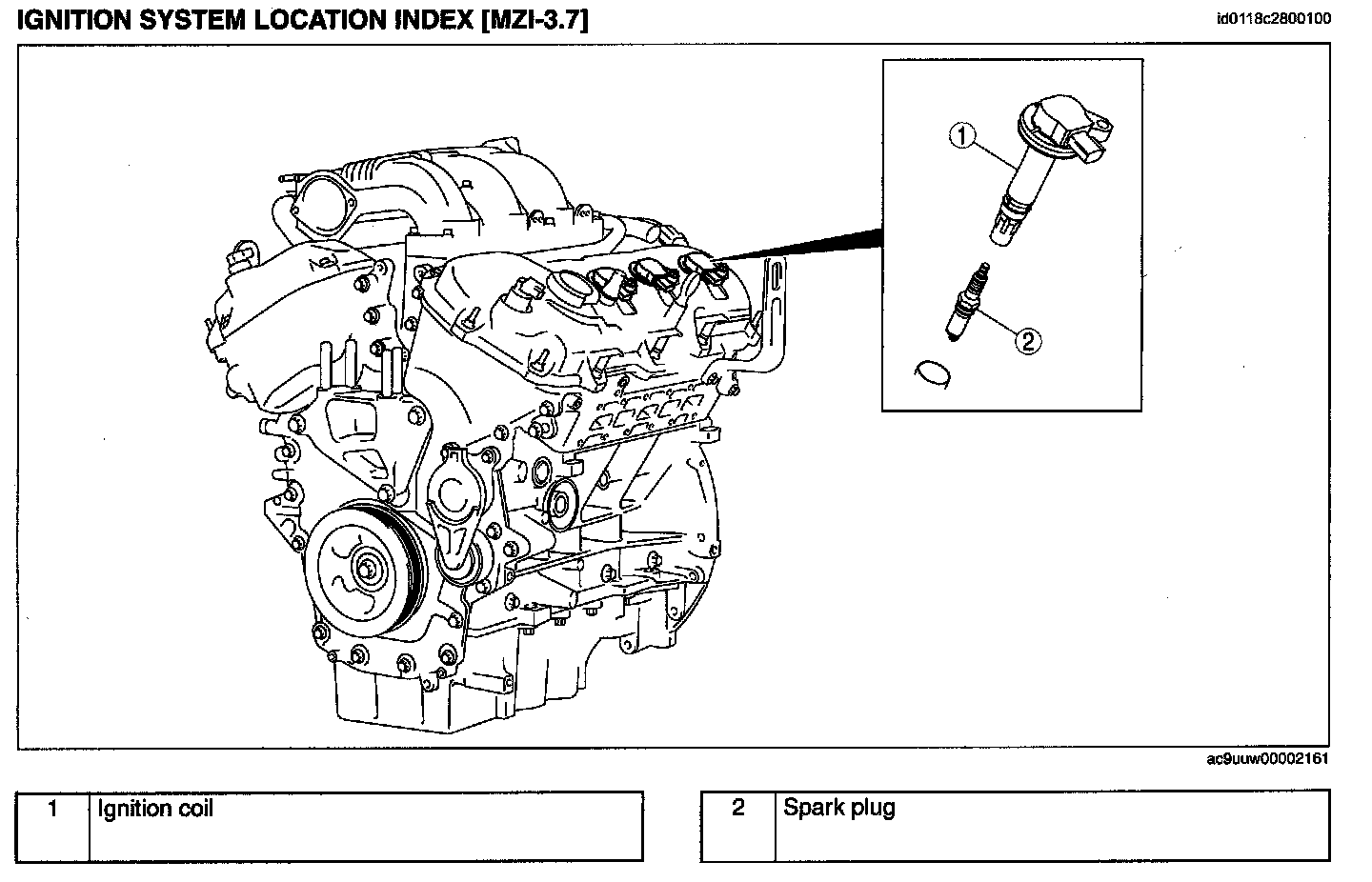 IGNITION SYSTEM LOCATION INDEX [MZI-3.7]

id0118c2800100

1

2

ac9uuw00002161

| 1 | Ignition coil |
|---|---|

| 2 | Spark plug |
|---|---|