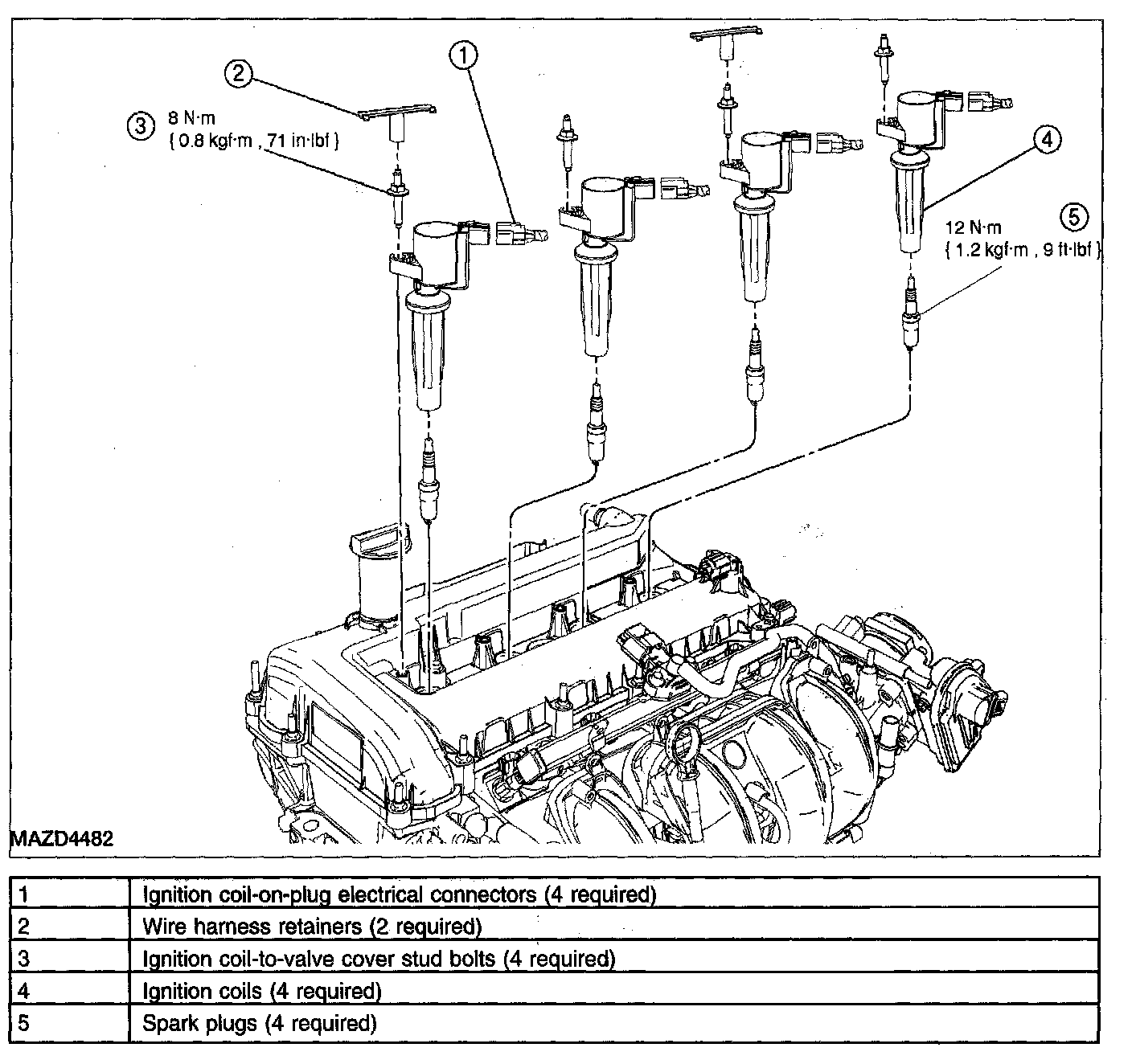 2

1

3 8 N·m
{ 0.8 kgf·m , 71 in·lbf }

4

5

12 N·m
{ 1.2 kgf·m , 9 ft·lbf }

MAZD4482

| 1 | Ignition coil-on-plug electrical connectors (4 required) |
|---|---|
| 2 | Wire harness retainers (2 required) |
| 3 | Ignition coil-to-valve cover stud bolts (4 required) |
| 4 | Ignition coils (4 required) |
| 5 | Spark plugs (4 required) |