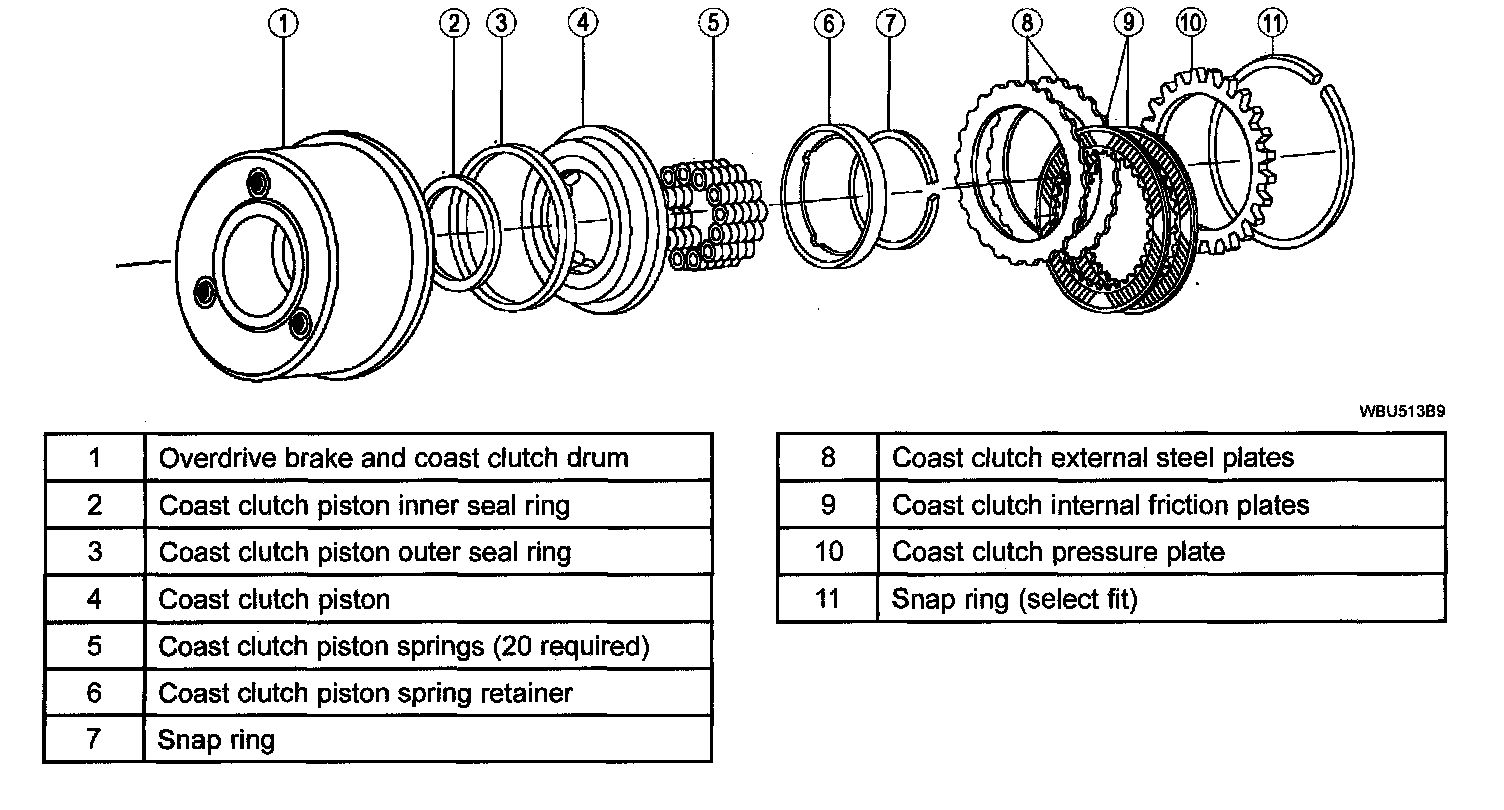 1 2 3 4 5 6 7 8 9 10 11

WBU513B9

| 1 | Overdrive brake and coast clutch drum |
|---|---|
| 2 | Coast clutch piston inner seal ring |
| 3 | Coast clutch piston outer seal ring |
| 4 | Coast clutch piston |
| 5 | Coast clutch piston springs (20 required) |
| 6 | Coast clutch piston spring retainer |
| 7 | Snap ring |

| 8 | Coast clutch external steel plates |
|---|---|
| 9 | Coast clutch internal friction plates |
| 10 | Coast clutch pressure plate |
| 11 | Snap ring (select fit) |