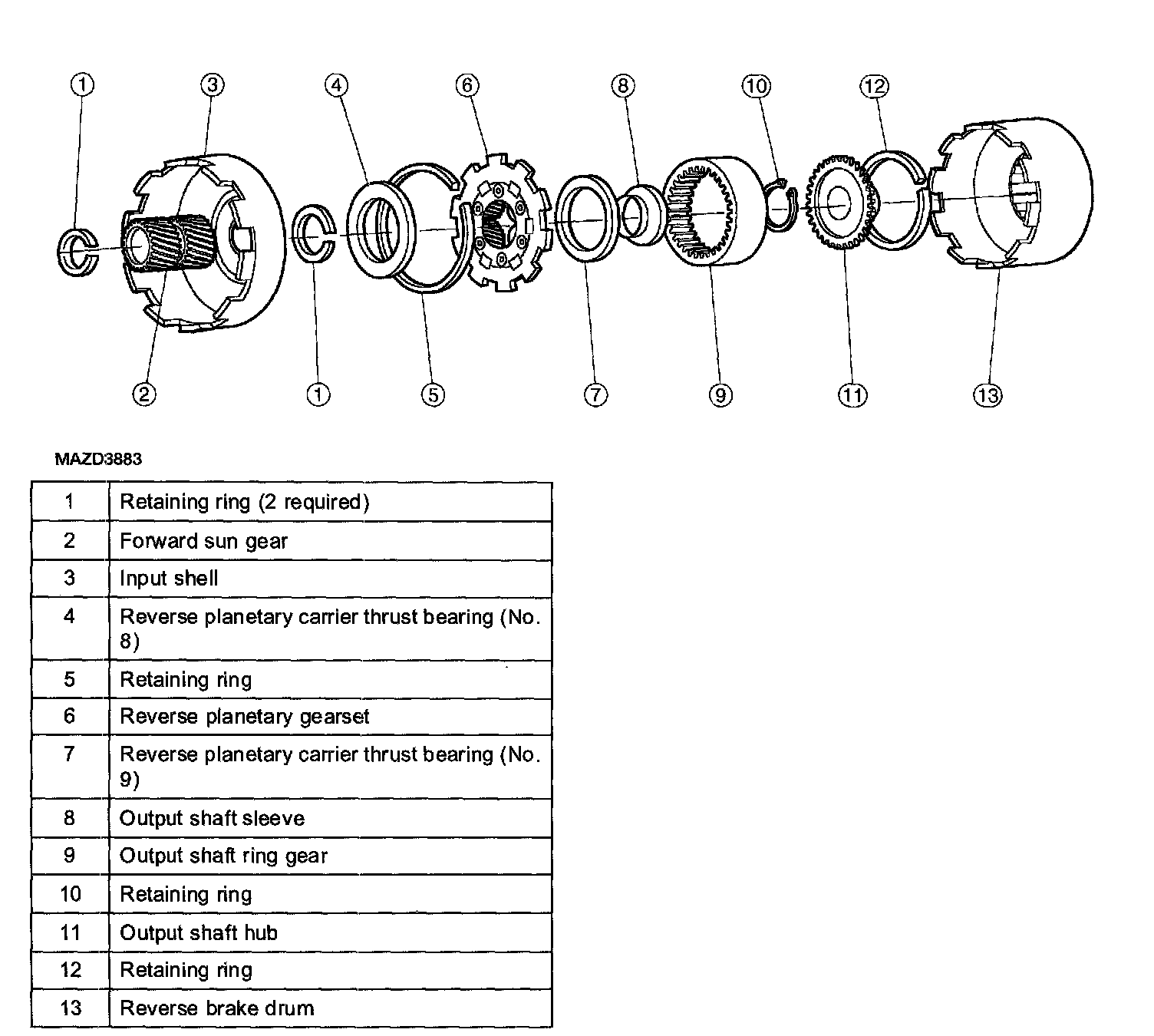 1 3 4 6 8 10 12

2 1 5 7 9 11 13

MAZD3883

| 1 | Retaining ring (2 required) |
|---|---|
| 2 | Forward sun gear |
| 3 | Input shell |
| 4 | Reverse planetary carrier thrust bearing (No. 8) |
| 5 | Retaining ring |
| 6 | Reverse planetary gearset |
| 7 | Reverse planetary carrier thrust bearing (No. 9) |
| 8 | Output shaft sleeve |
| 9 | Output shaft ring gear |
| 10 | Retaining ring |
| 11 | Output shaft hub |
| 12 | Retaining ring |
| 13 | Reverse brake drum |